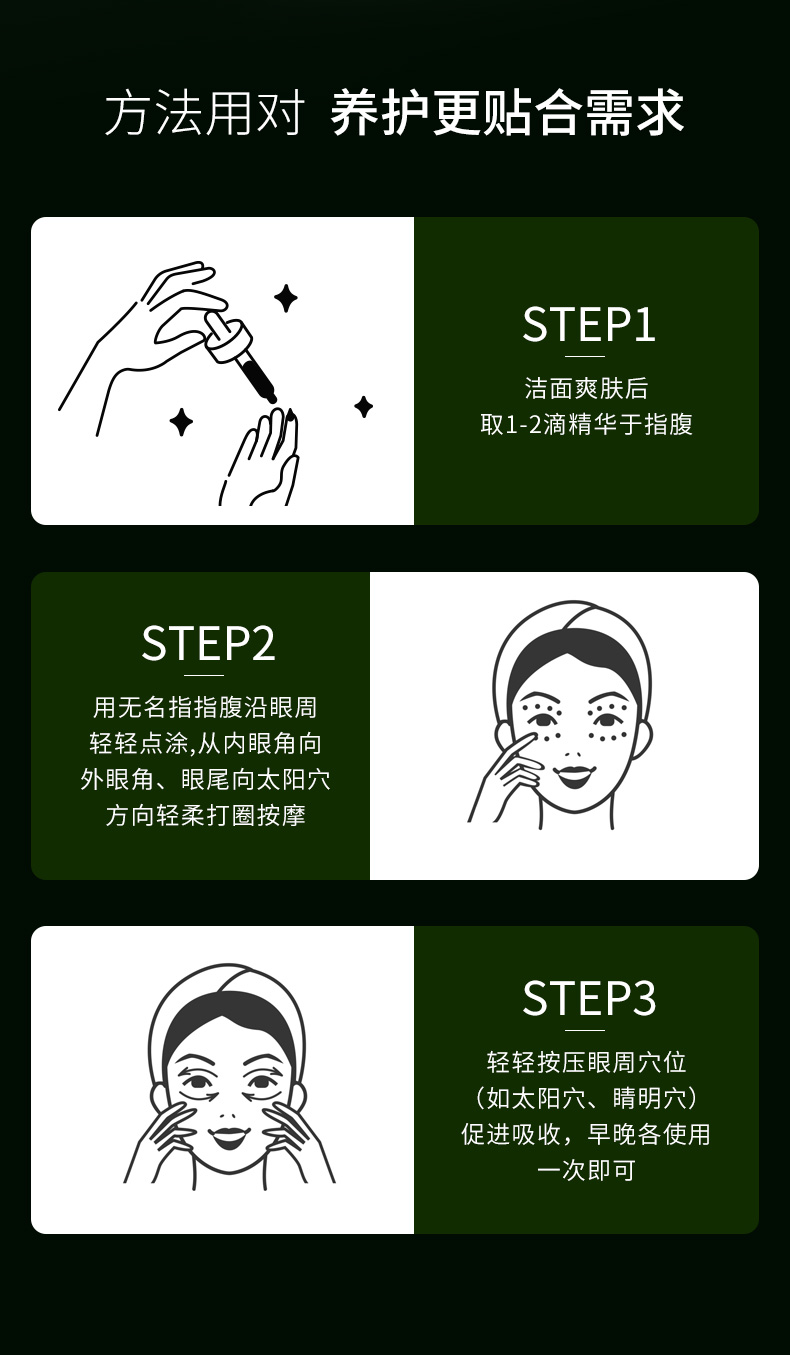 方法用对 养护更贴合需求

STEP1

洁面爽肤后
取1-2滴精华于指腹

STEP2

用无名指指腹沿眼周
轻轻点涂,从内眼角向
外眼角、眼尾向太阳穴
方向轻柔打圈按摩

STEP3

轻轻按压眼周穴位
（如太阳穴、睛明穴）
促进吸收，早晚各使用
一次即可