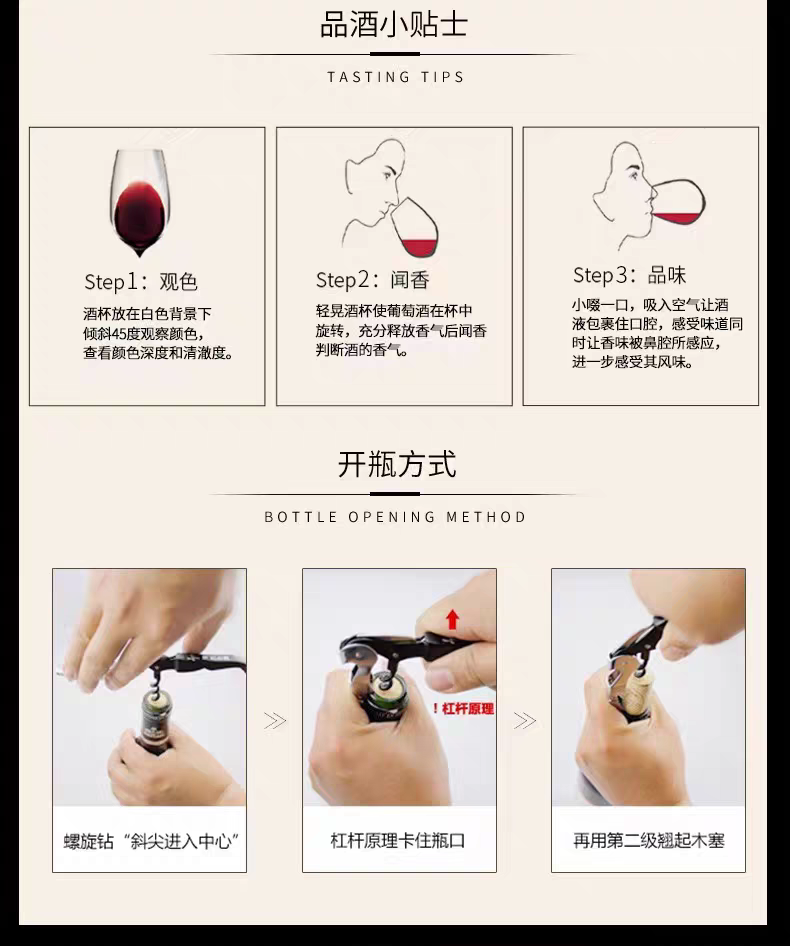 品酒小贴士

TASTING TIPS

Step1：观色

酒杯放在白色背景下倾斜45度观察颜色，查看颜色深度和清澈度。

Step2：闻香

轻晃酒杯使葡萄酒在杯中旋转，充分释放香气后闻香判断酒的香气。

Step3：品味

小啜一口，吸入空气让酒液包裹住口腔，感受味道同时让香味被鼻腔所感应，进一步感受其风味。

开瓶方式

BOTTLE OPENING METHOD

螺旋钻“斜尖进入中心”

！杠杆原理

杠杆原理卡住瓶口

再用第二级翘起木塞