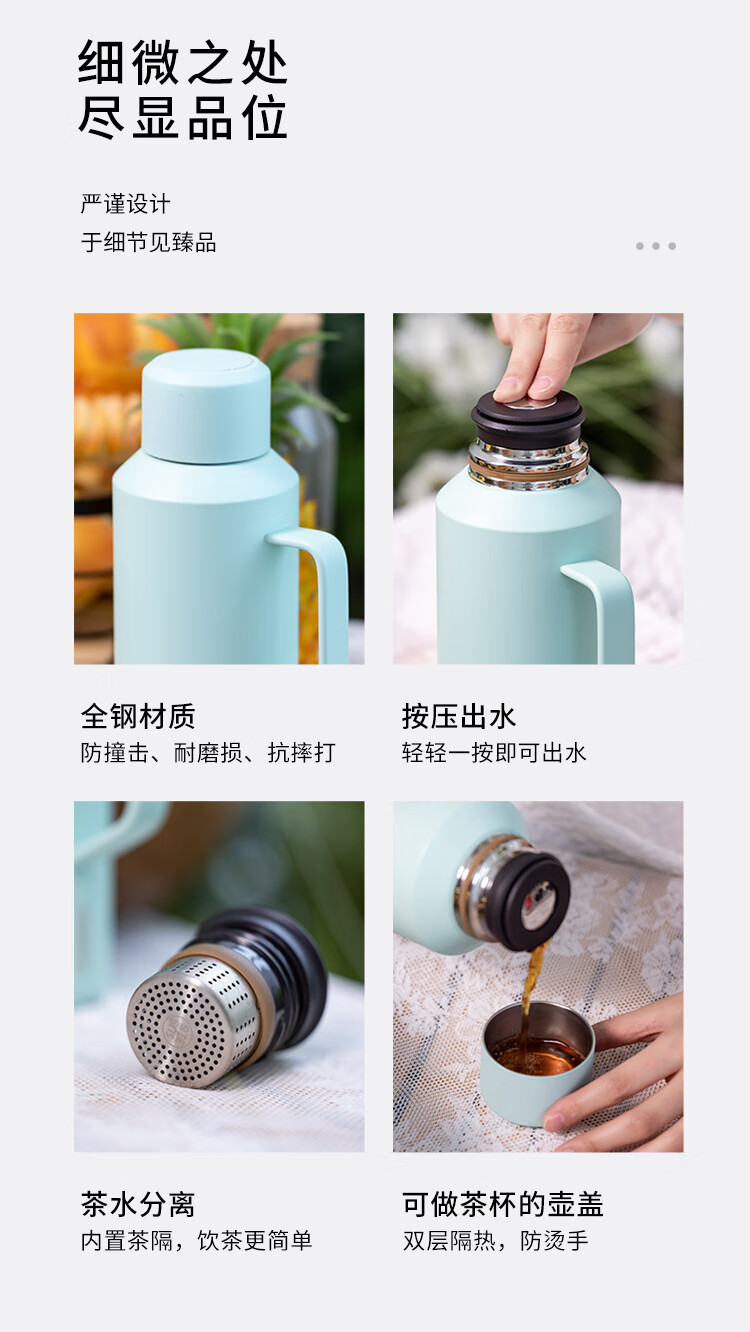 细微之处
尽显品位

严谨设计
于细节见臻品

全钢材质
防撞击、耐磨损、抗摔打

按压出水
轻轻一按即可出水

茶水分离
内置茶隔，饮茶更简单

可做茶杯的壶盖
双层隔热，防烫手