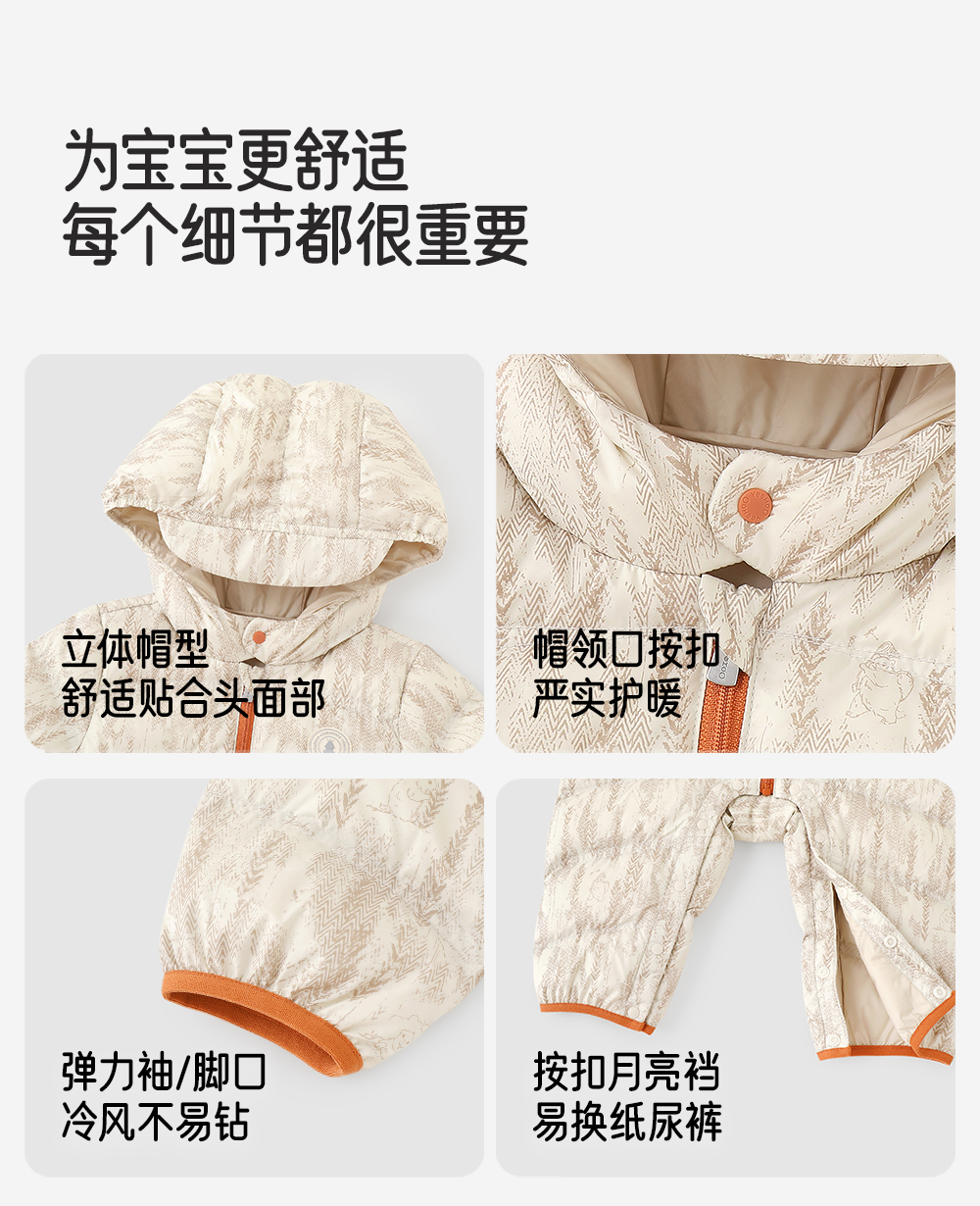 为宝宝更舒适
每个细节都很重要

立体帽型
舒适贴合头面部

帽领口按扣
严实护暖

弹力袖/脚口
冷风不易钻

按扣月亮裆
易换纸尿裤