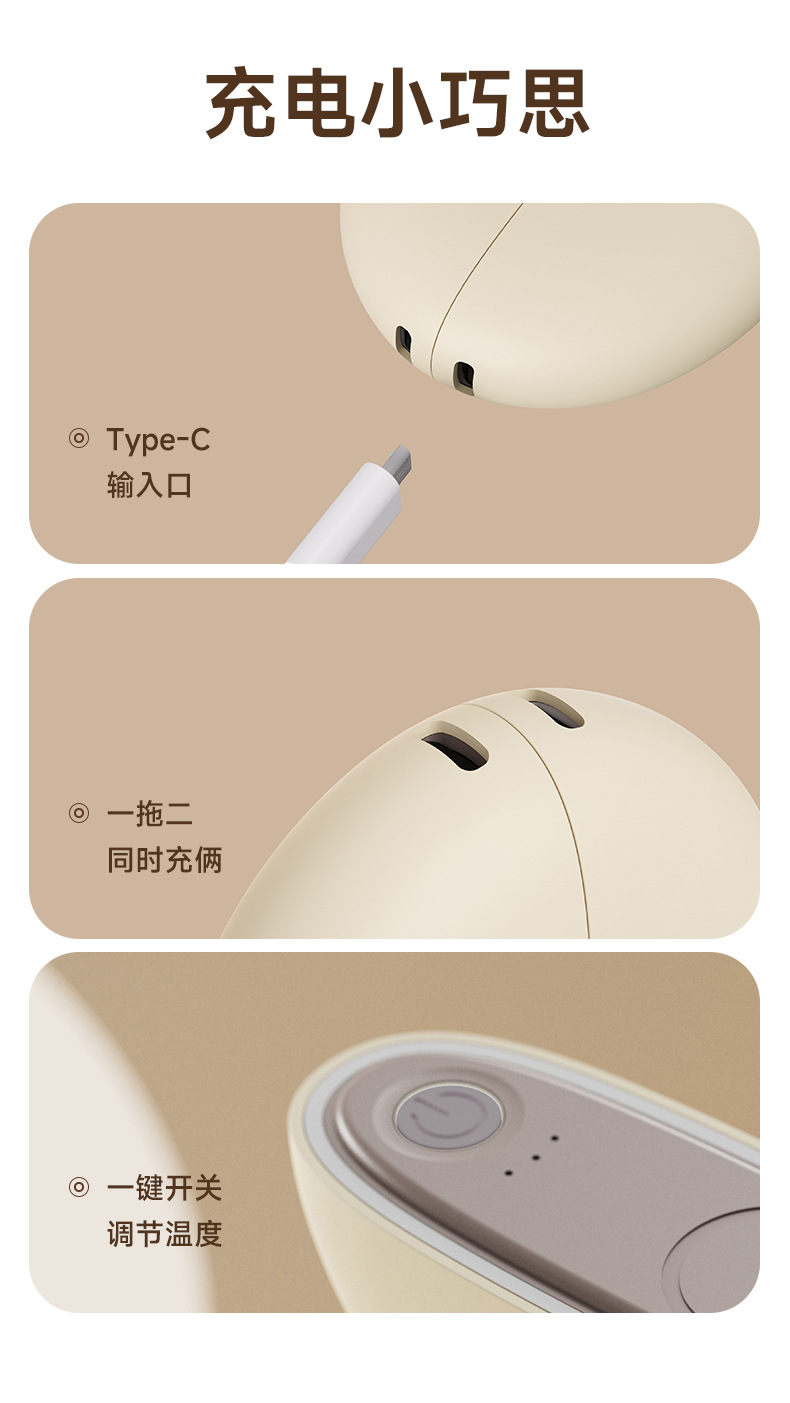 充电小巧思

◎ Type-C
输入口

◎ 一拖二
同时充俩

◎ 一键开关
调节温度