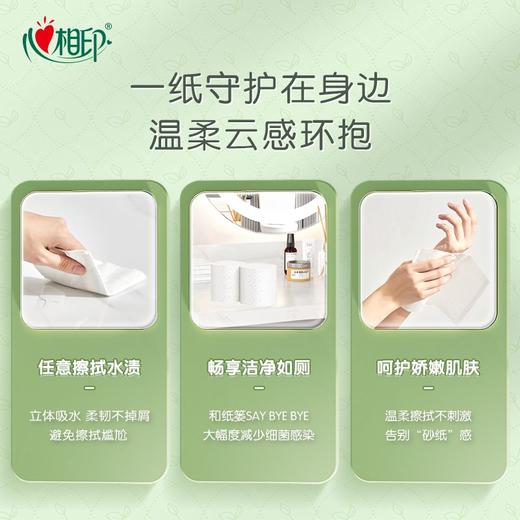 心相印®

一纸守护在身边
温柔云感环抱

任意擦拭水渍
—
立体吸水 柔韧不掉屑
避免擦拭尴尬

畅享洁净如厕
—
和纸篓SAY BYE BYE
大幅度减少细菌感染

呵护娇嫩肌肤
—
温柔擦拭不刺激
告别“砂纸”感