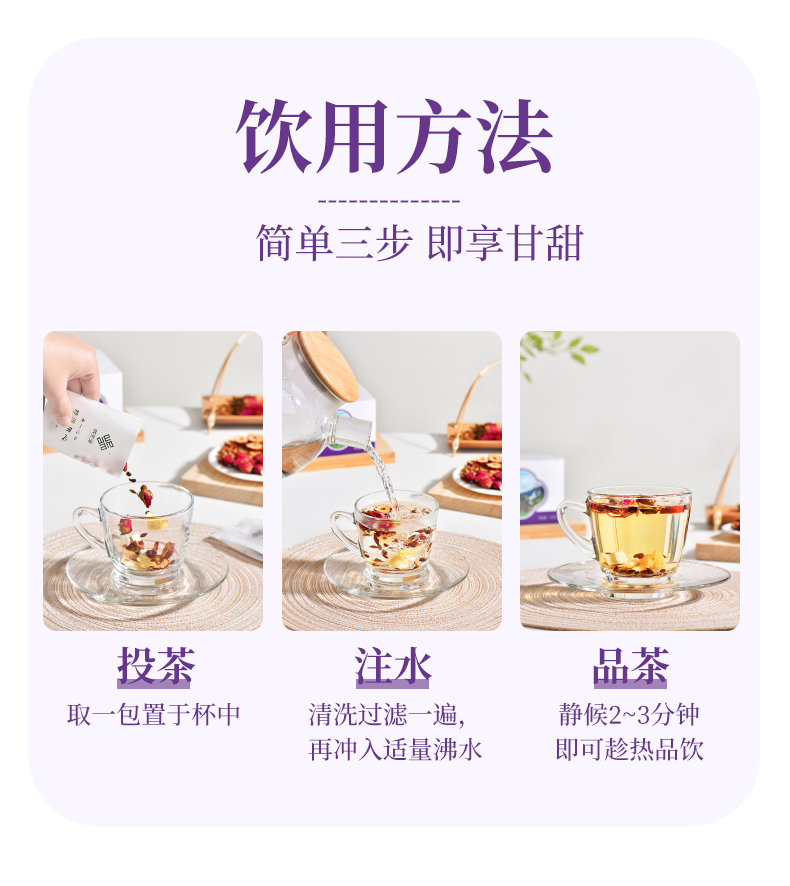 饮用方法

简单三步 即享甘甜

投茶

取一包置于杯中

注水

清洗过滤一遍，
再冲入适量沸水

品茶

静候2~3分钟
即可趁热品饮