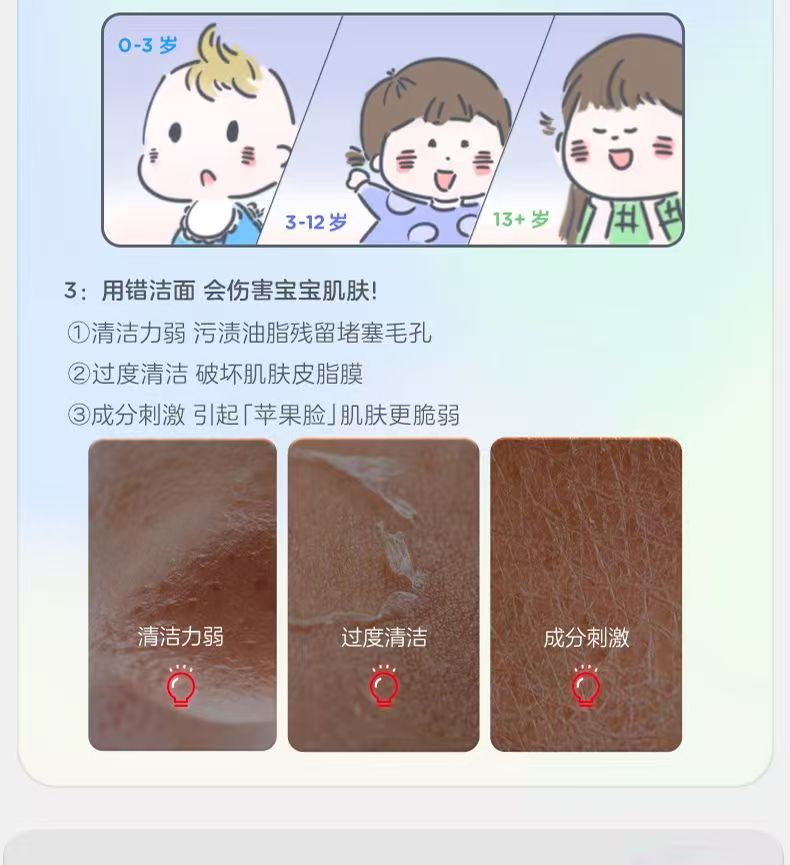 0-3 岁

3-12 岁

13+ 岁

3：用错洁面 会伤害宝宝肌肤！

①清洁力弱 污渍油脂残留堵塞毛孔

②过度清洁 破坏肌肤皮脂膜

③成分刺激 引起「苹果脸」肌肤更脆弱

清洁力弱

过度清洁

成分刺激