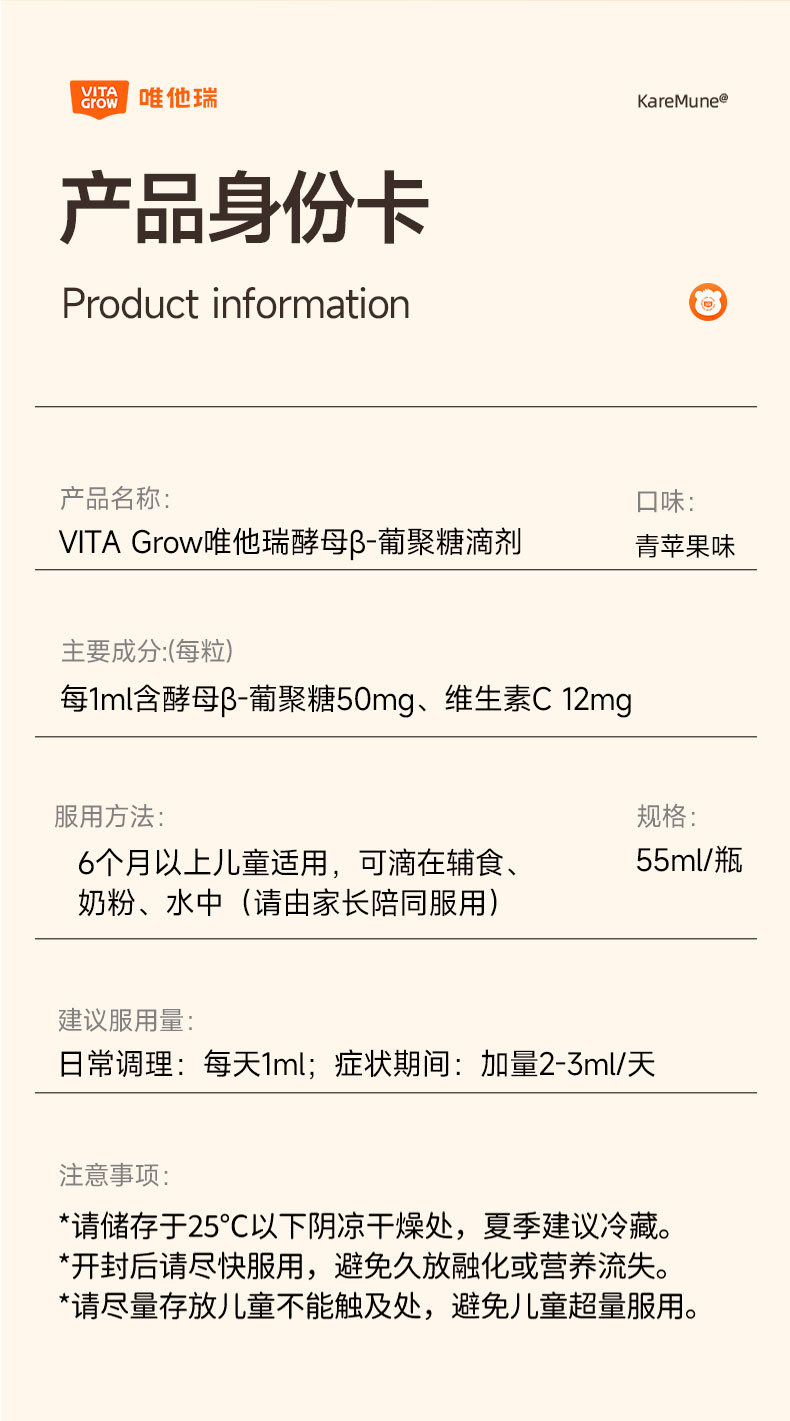 VITA GROW 唯他瑞

KareMune®

产品身份卡

Product information

产品名称：

VITA Grow唯他瑞酵母β-葡聚糖滴剂

口味：

青苹果味

主要成分:(每粒)

每1ml含酵母β-葡聚糖50mg、维生素C 12mg

服用方法：

6个月以上儿童适用，可滴在辅食、奶粉、水中（请由家长陪同服用）

规格：

55ml/瓶

建议服用量：

日常调理：每天1ml；症状期间：加量2-3ml/天

注意事项：

*请储存于25°C以下阴凉干燥处，夏季建议冷藏。
*开封后请尽快服用，避免久放融化或营养流失。
*请尽量存放儿童不能触及处，避免儿童超量服用。