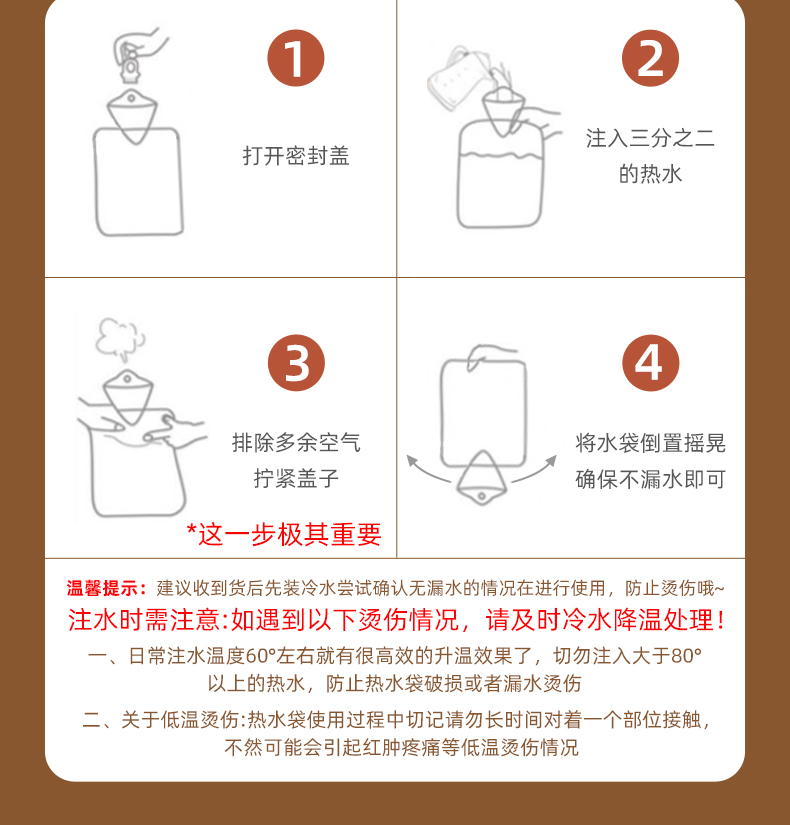 1

打开密封盖

2

注入三分之二的热水

3

排除多余空气
拧紧盖子

*这一步极其重要

4

将水袋倒置摇晃
确保不漏水即可

温馨提示：建议收到货后先装冷水尝试确认无漏水的情况在进行使用，防止烫伤哦~

注水时需注意:如遇到以下烫伤情况，请及时冷水降温处理！

一、日常注水温度60°左右就有很高效的升温效果了，切勿注入大于80°以上的热水，防止热水袋破损或者漏水烫伤

二、关于低温烫伤:热水袋使用过程中切记请勿长时间对着一个部位接触，不然可能会引起红肿疼痛等低温烫伤情况