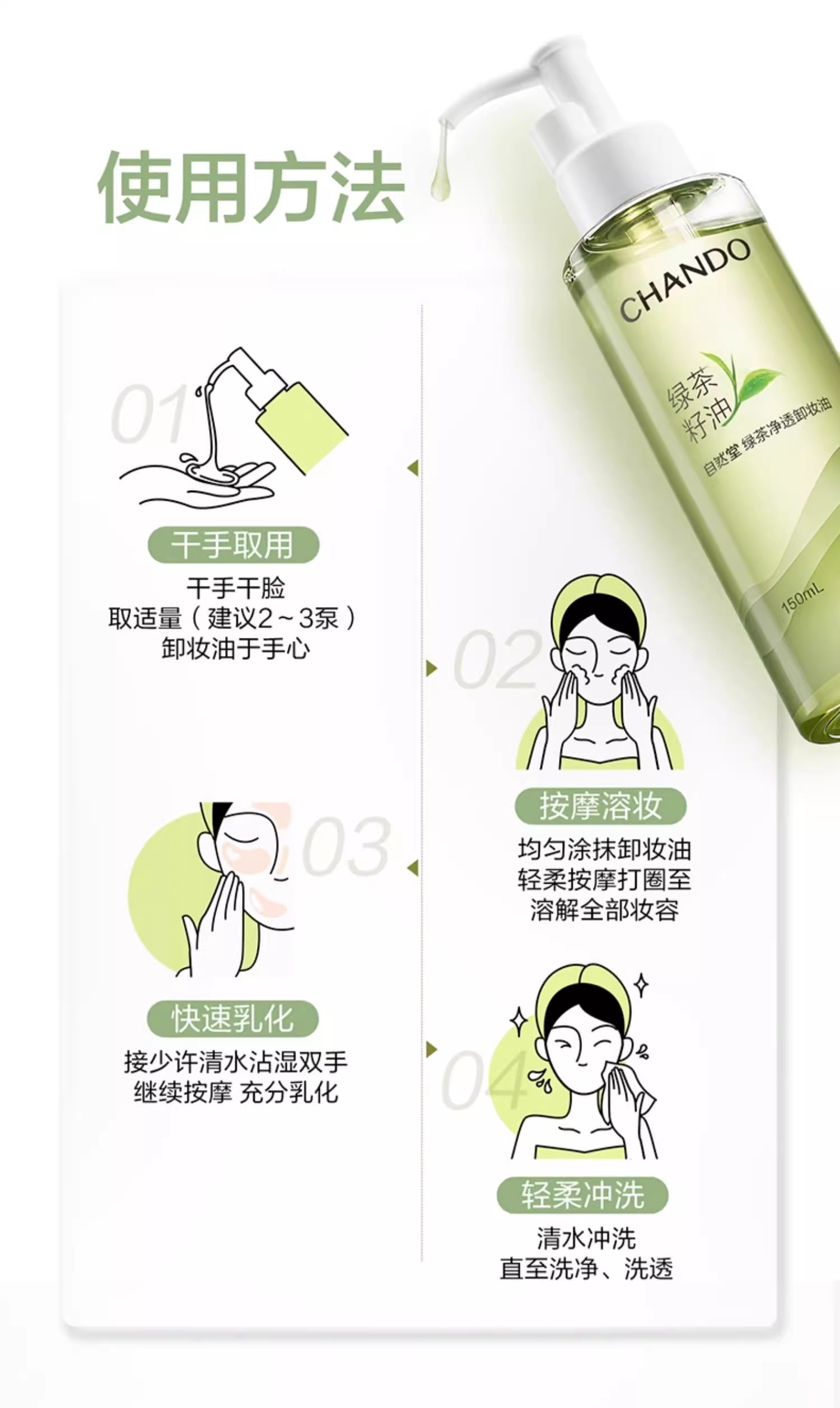 使用方法

CHANDO
绿茶籽油
自然堂 绿茶净透卸妆油
150mL

01
干手取用
干手干脸
取适量（建议2～3泵）
卸妆油于手心

02
按摩溶妆
均匀涂抹卸妆油
轻柔按摩打圈至
溶解全部妆容

03
快速乳化
接少许清水沾湿双手
继续按摩 充分乳化

04
轻柔冲洗
清水冲洗
直至洗净、洗透