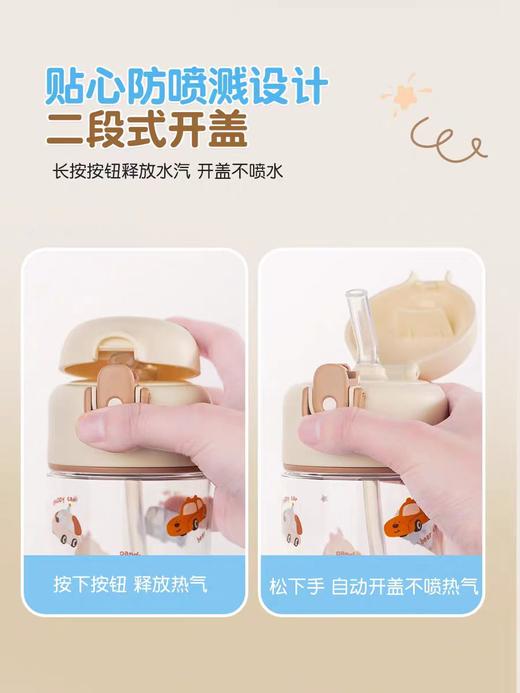 贴心防喷溅设计
二段式开盖

长按按钮释放水汽 开盖不喷水

按下按钮 释放热气

松下手 自动开盖不喷热气