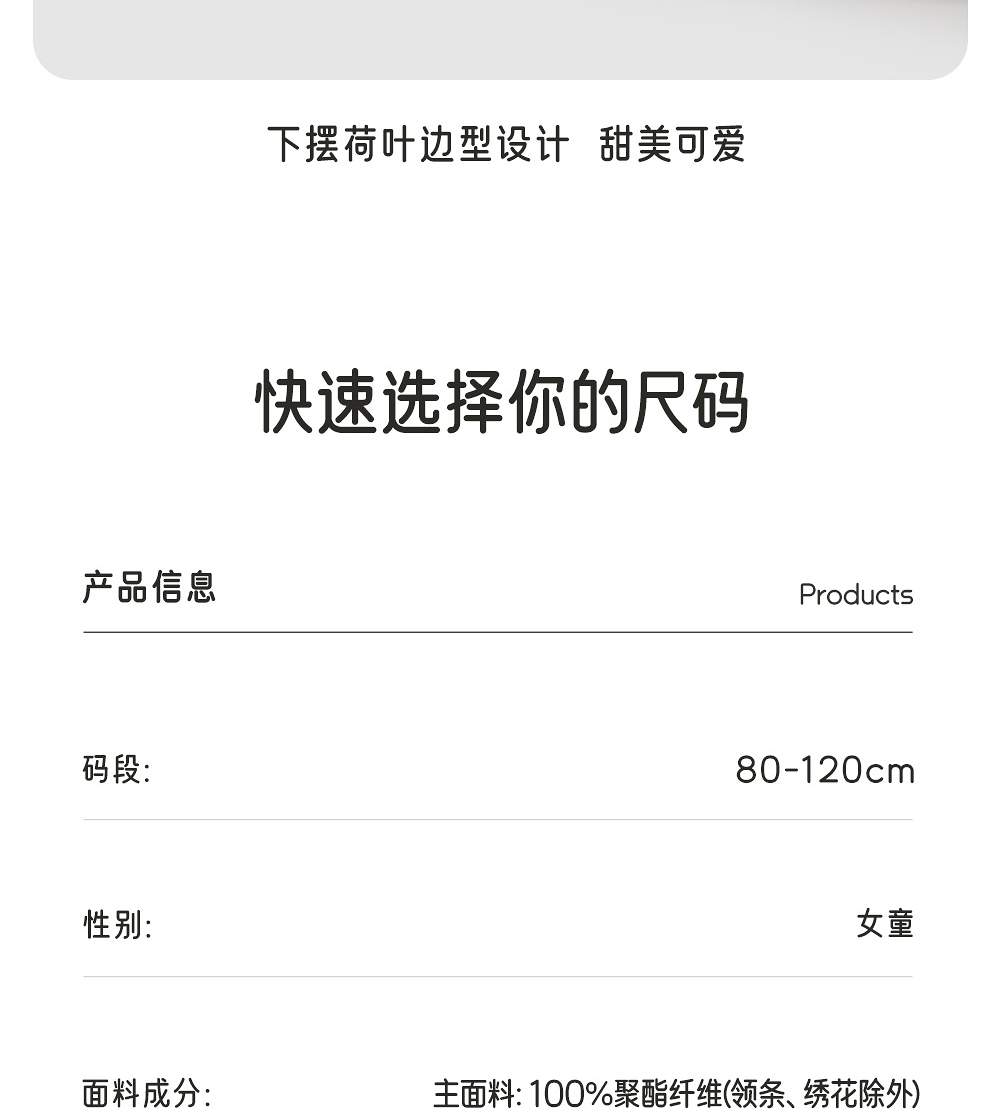 下摆荷叶边型设计 甜美可爱

快速选择你的尺码

产品信息

Products

码段: 80-120cm

性别: 女童

面料成分: 主面料:100%聚酯纤维(领条、绣花除外)