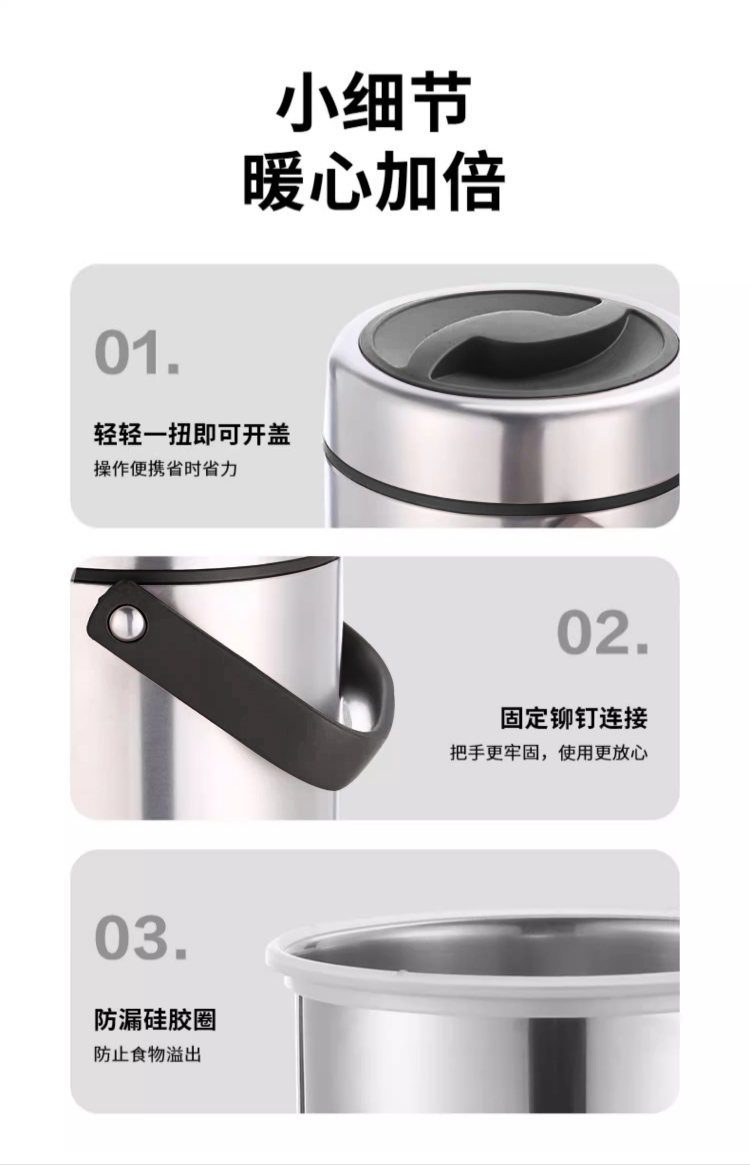 小细节
暖心加倍

01.

轻轻一扭即可开盖
操作便携省时省力

02.

固定铆钉连接
把手更牢固，使用更放心

03.

防漏硅胶圈
防止食物溢出