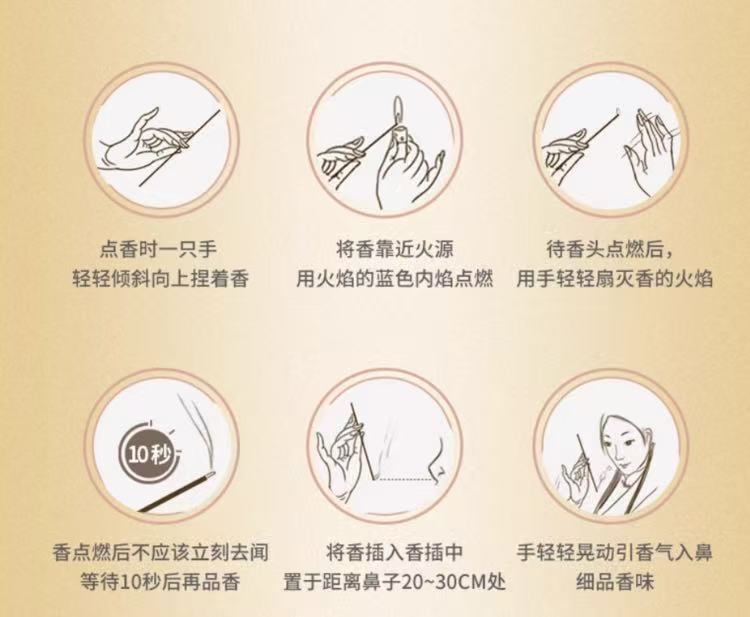 点香时一只手
轻轻倾斜向上捏着香

将香靠近火源
用火焰的蓝色内焰点燃

待香头点燃后，
用手轻轻扇灭香的火焰

10秒

香点燃后不应该立刻去闻
等待10秒后再品香

将香插入香插中
置于距离鼻子20~30CM处

手轻轻晃动引香气入鼻
细品香味