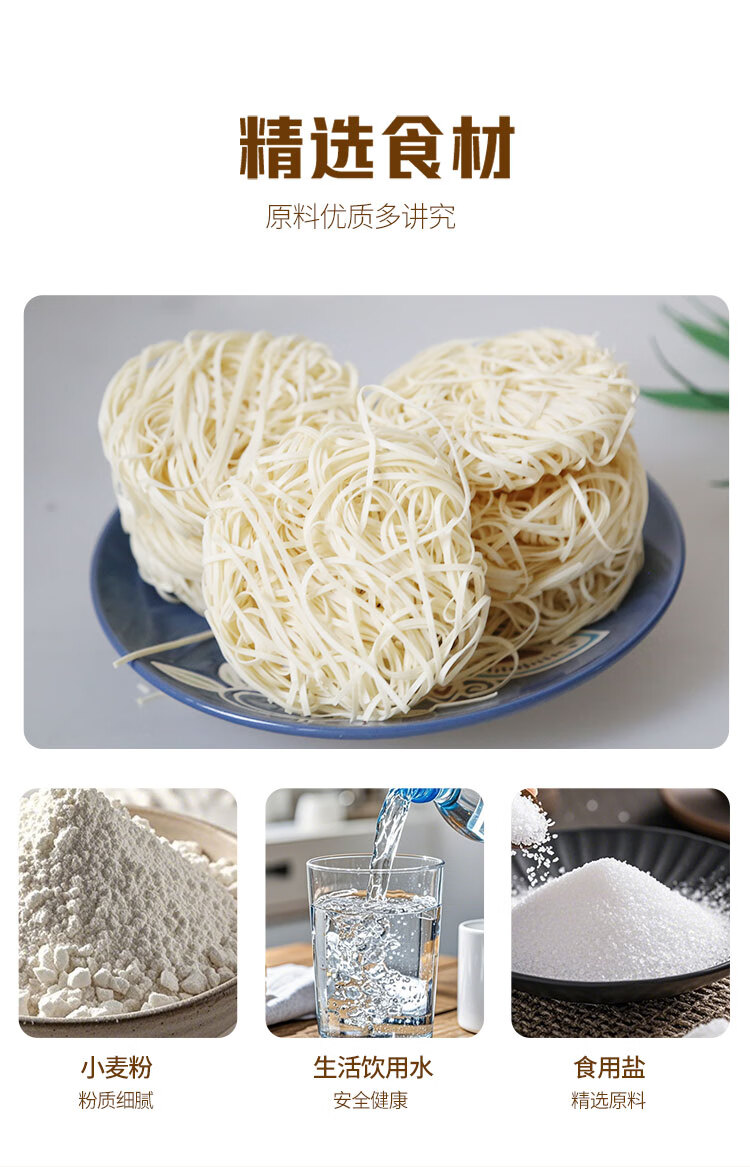 精选食材

原料优质多讲究

小麦粉
粉质细腻

生活饮用水
安全健康

食用盐
精选原料