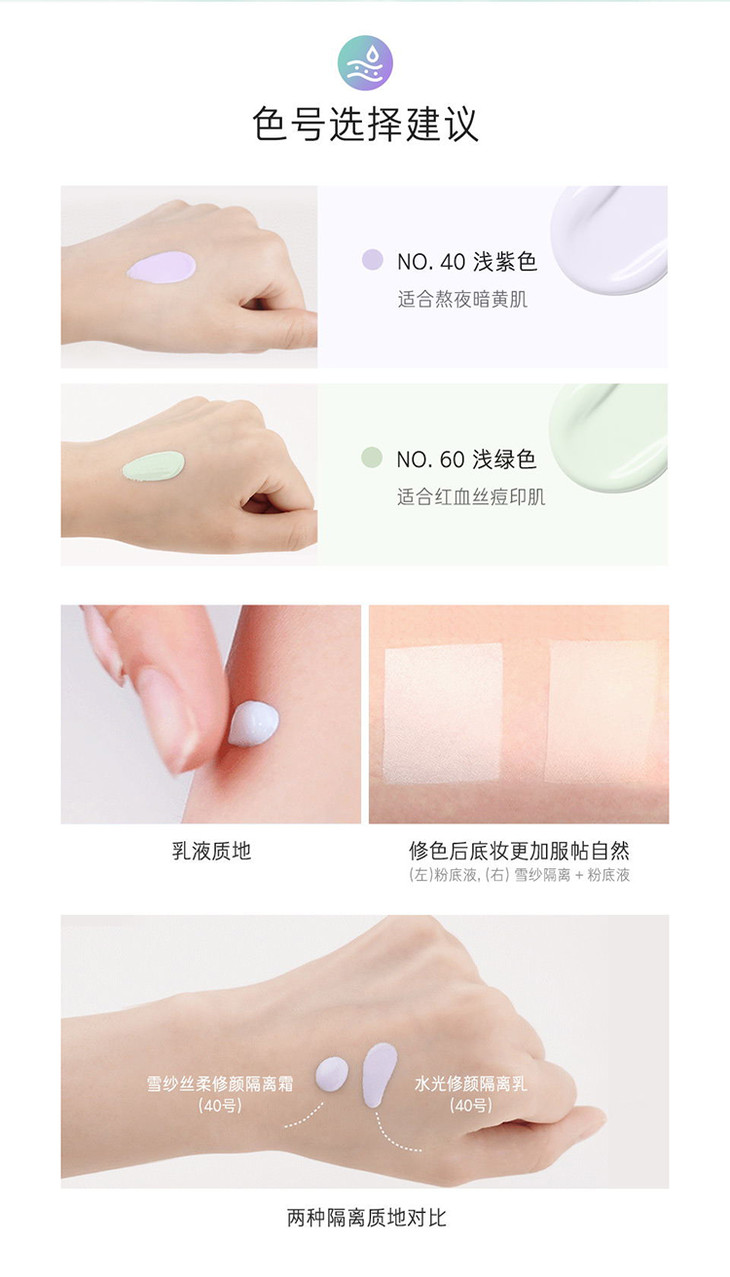 色号选择建议

NO. 40 浅紫色
适合熬夜暗黄肌

NO. 60 浅绿色
适合红血丝痘印肌

乳液质地

修色后底妆更加服帖自然
(左)粉底液, (右) 雪纱隔离 + 粉底液

雪纱丝柔修颜隔离霜
(40号)

水光修颜隔离乳
(40号)

两种隔离质地对比