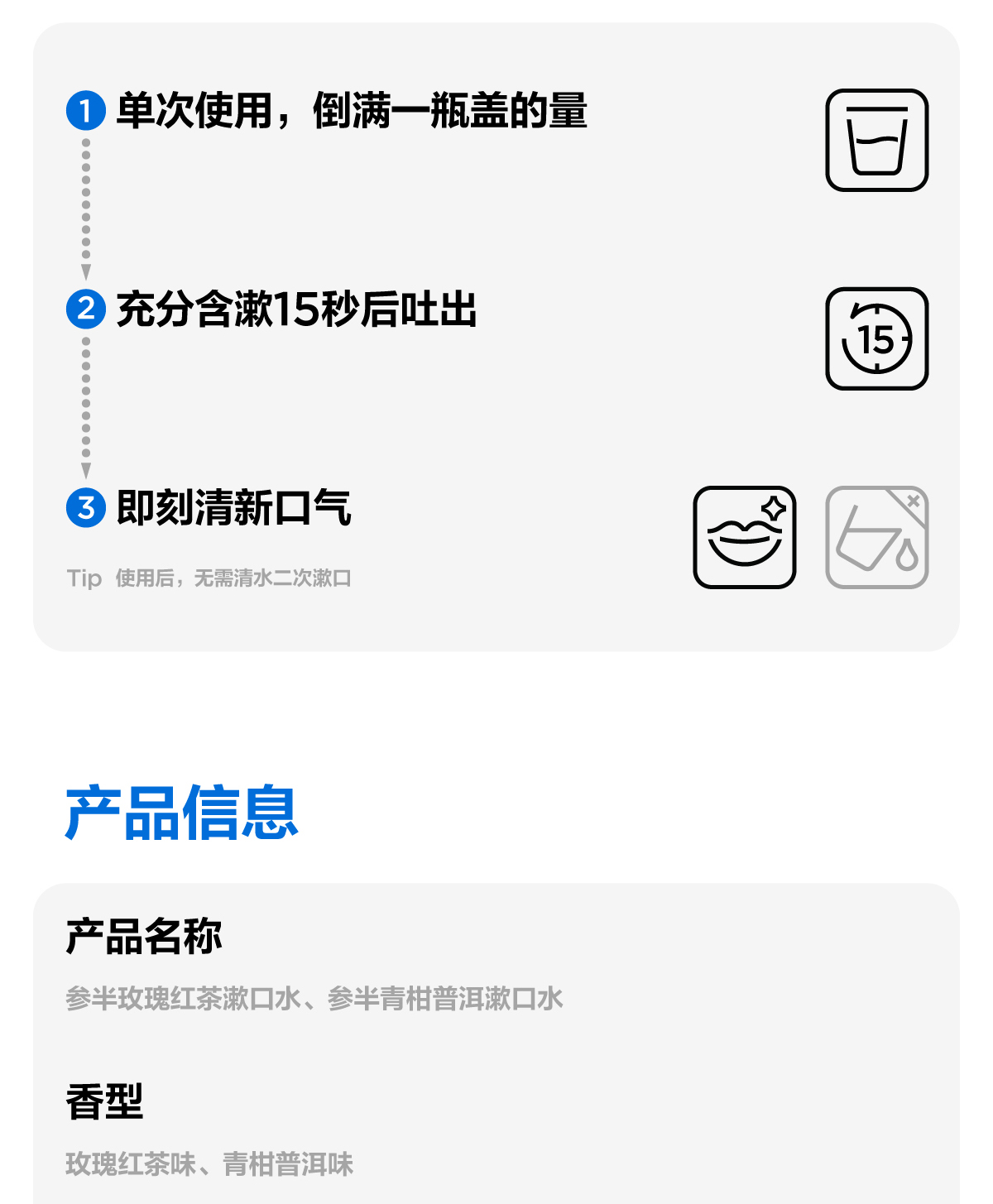 1 单次使用，倒满一瓶盖的量

2 充分含漱15秒后吐出

15

3 即刻清新口气

Tip 使用后，无需清水二次漱口

产品信息

产品名称

参半玫瑰红茶漱口水、参半青柑普洱漱口水

香型

玫瑰红茶味、青柑普洱味