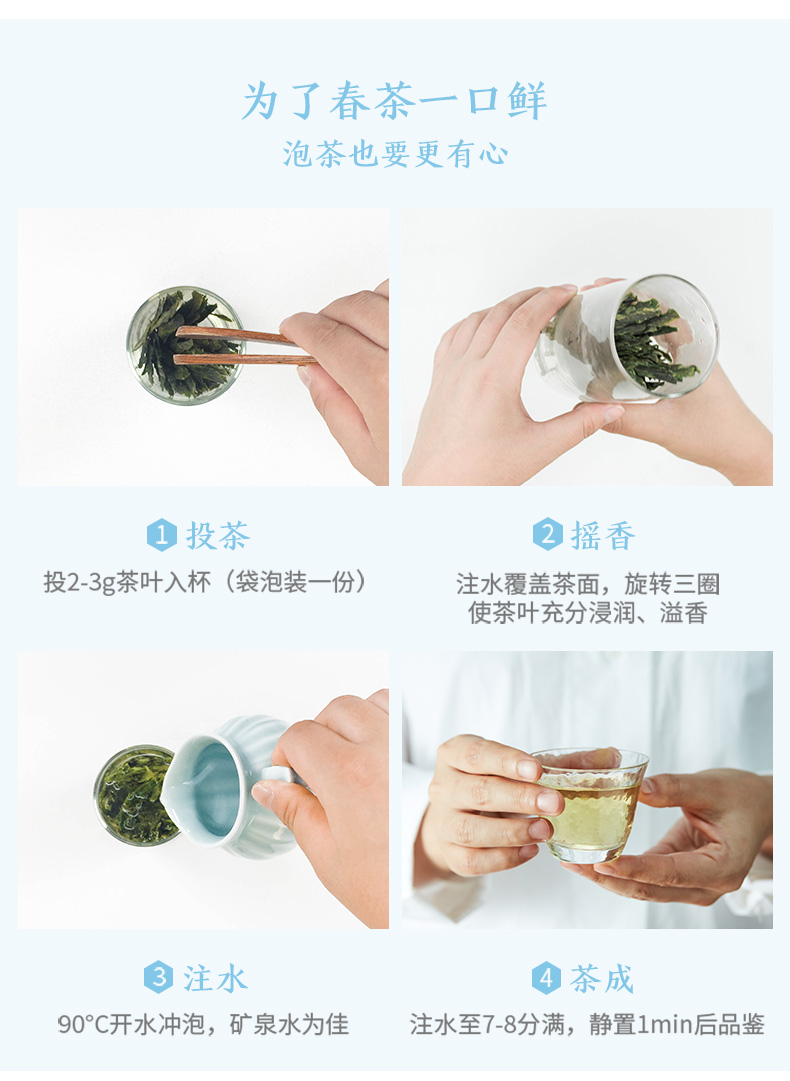 为了春茶一口鲜
泡茶也要更有心

1 投茶
投2-3g茶叶入杯（袋泡装一份）

2 摇香
注水覆盖茶面，旋转三圈
使茶叶充分浸润、溢香

3 注水
90°C开水冲泡，矿泉水为佳

4 茶成
注水至7-8分满，静置1min后品鉴