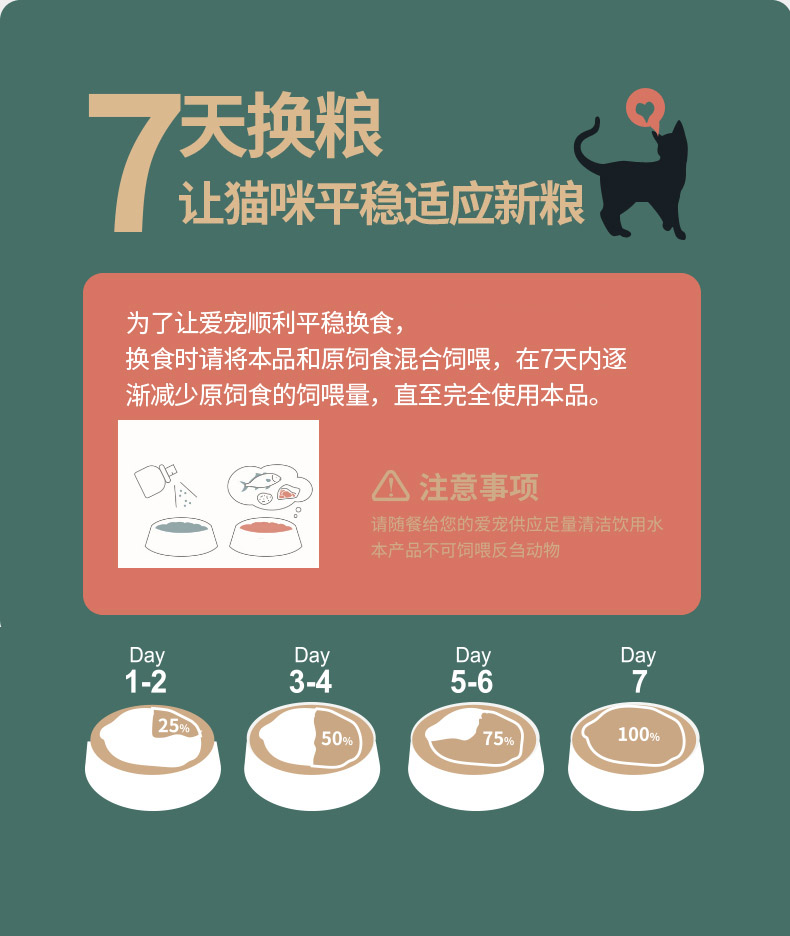 7天换粮
让猫咪平稳适应新粮

为了让爱宠顺利平稳换食，
换食时请将本品和原饲食混合饲喂，在7天内逐渐减少原饲食的饲喂量，直至完全使用本品。

注意事项
请随餐给您的爱宠供应足量清洁饮用水
本产品不可饲喂反刍动物

Day
1-2
25%

Day
3-4
50%

Day
5-6
75%

Day
7
100%