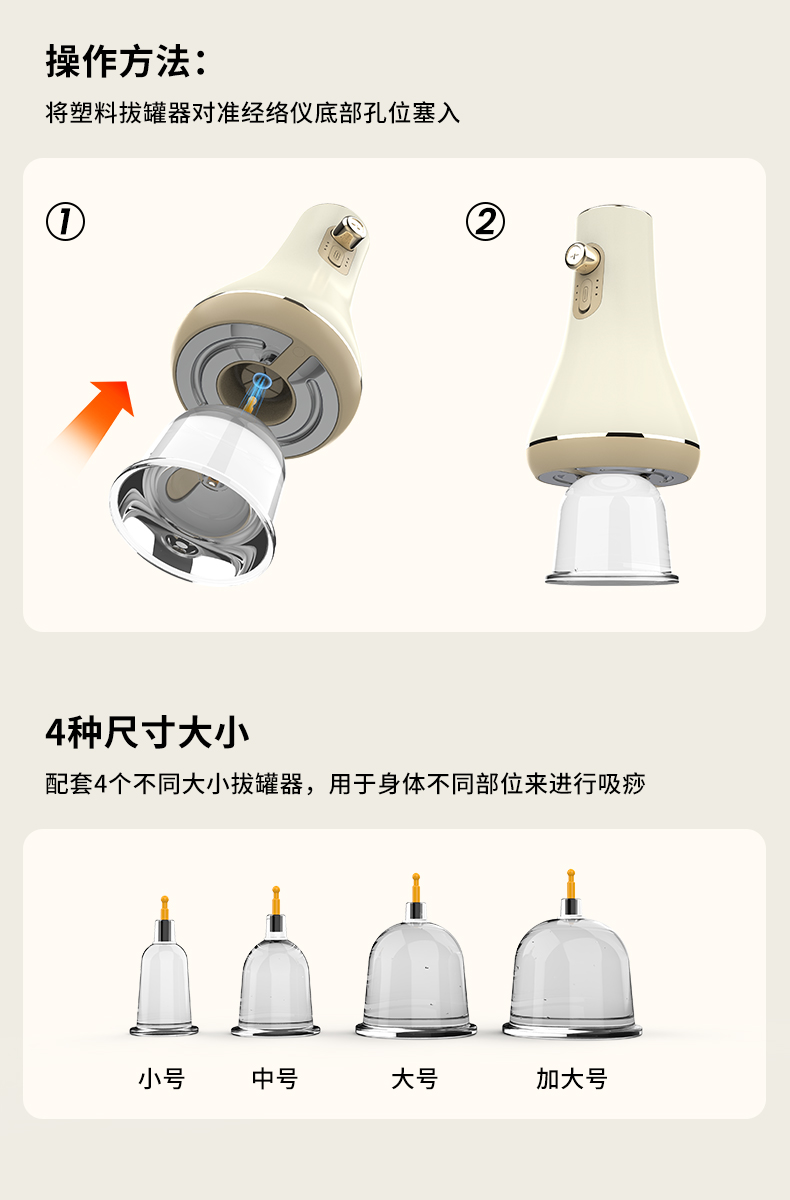 操作方法：

将塑料拔罐器对准经络仪底部孔位塞入

①

②

4种尺寸大小

配套4个不同大小拔罐器，用于身体不同部位来进行吸痧

小号

中号

大号

加大号