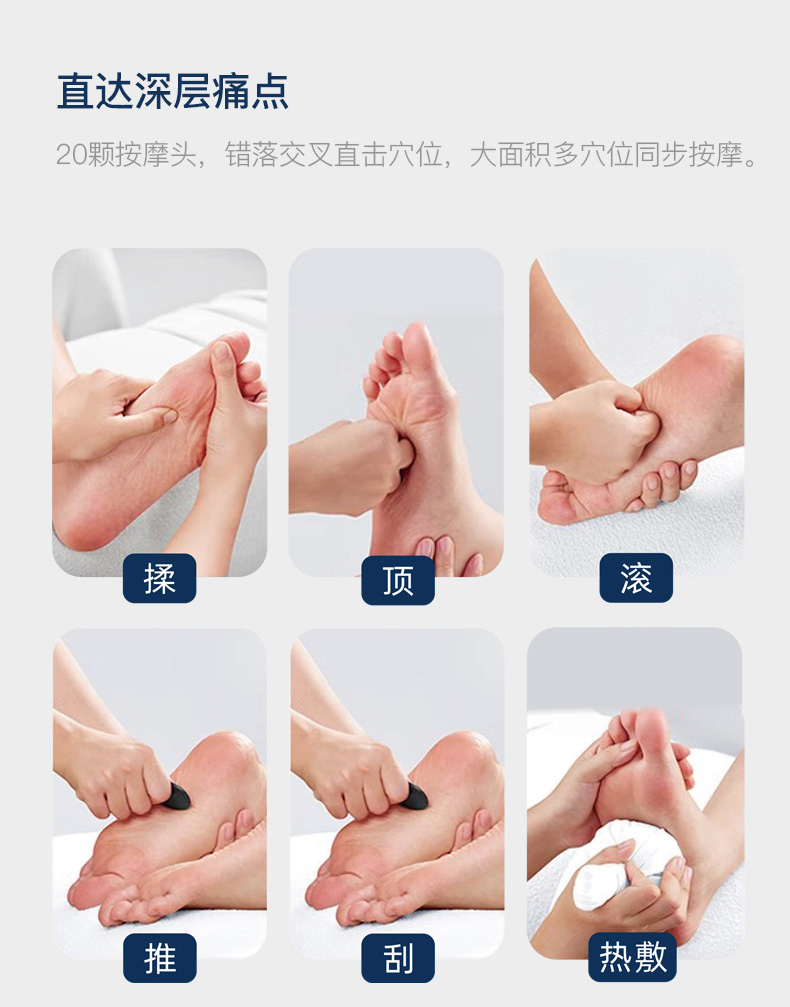 直达深层痛点

20颗按摩头，错落交叉直击穴位，大面积多穴位同步按摩。

揉

顶

滚

推

刮

热敷