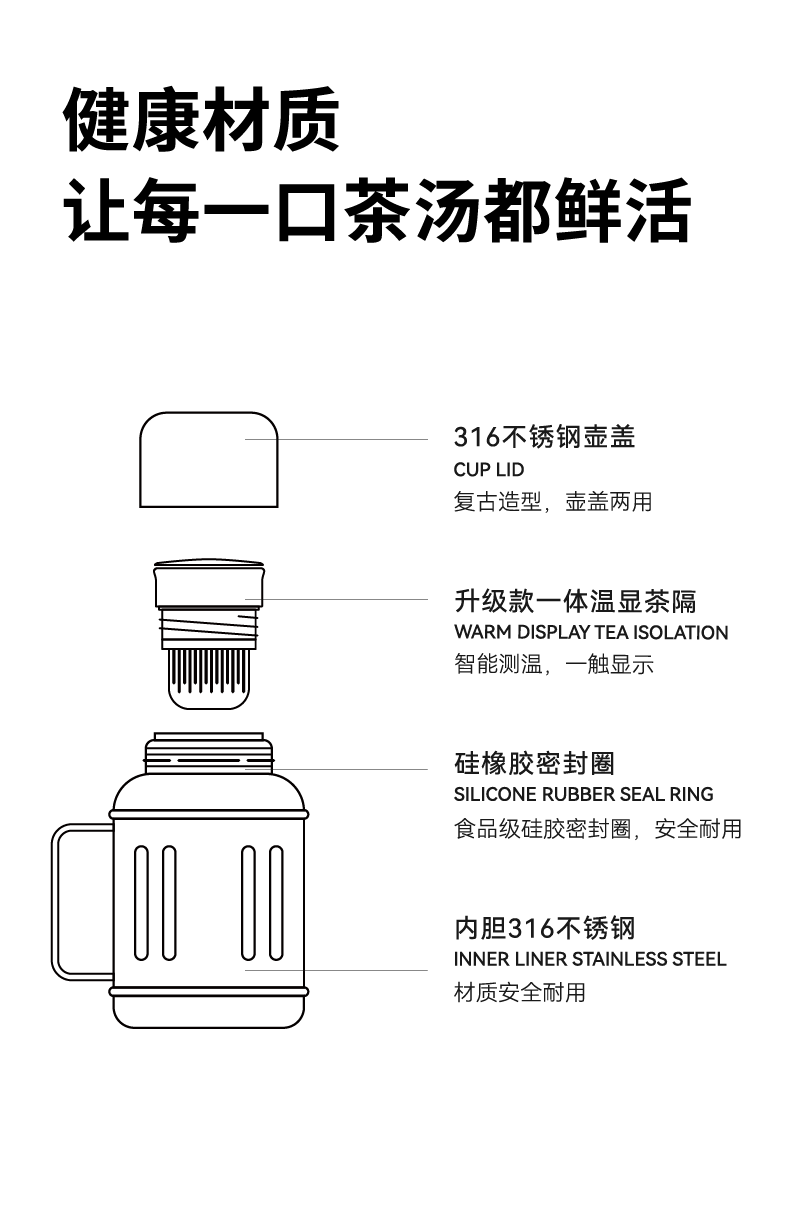 健康材质
让每一口茶汤都鲜活

316不锈钢壶盖
CUP LID
复古造型，壶盖两用

升级款一体温显茶隔
WARM DISPLAY TEA ISOLATION
智能测温，一触显示

硅橡胶密封圈
SILICONE RUBBER SEAL RING
食品级硅胶密封圈，安全耐用

内胆316不锈钢
INNER LINER STAINLESS STEEL
材质安全耐用