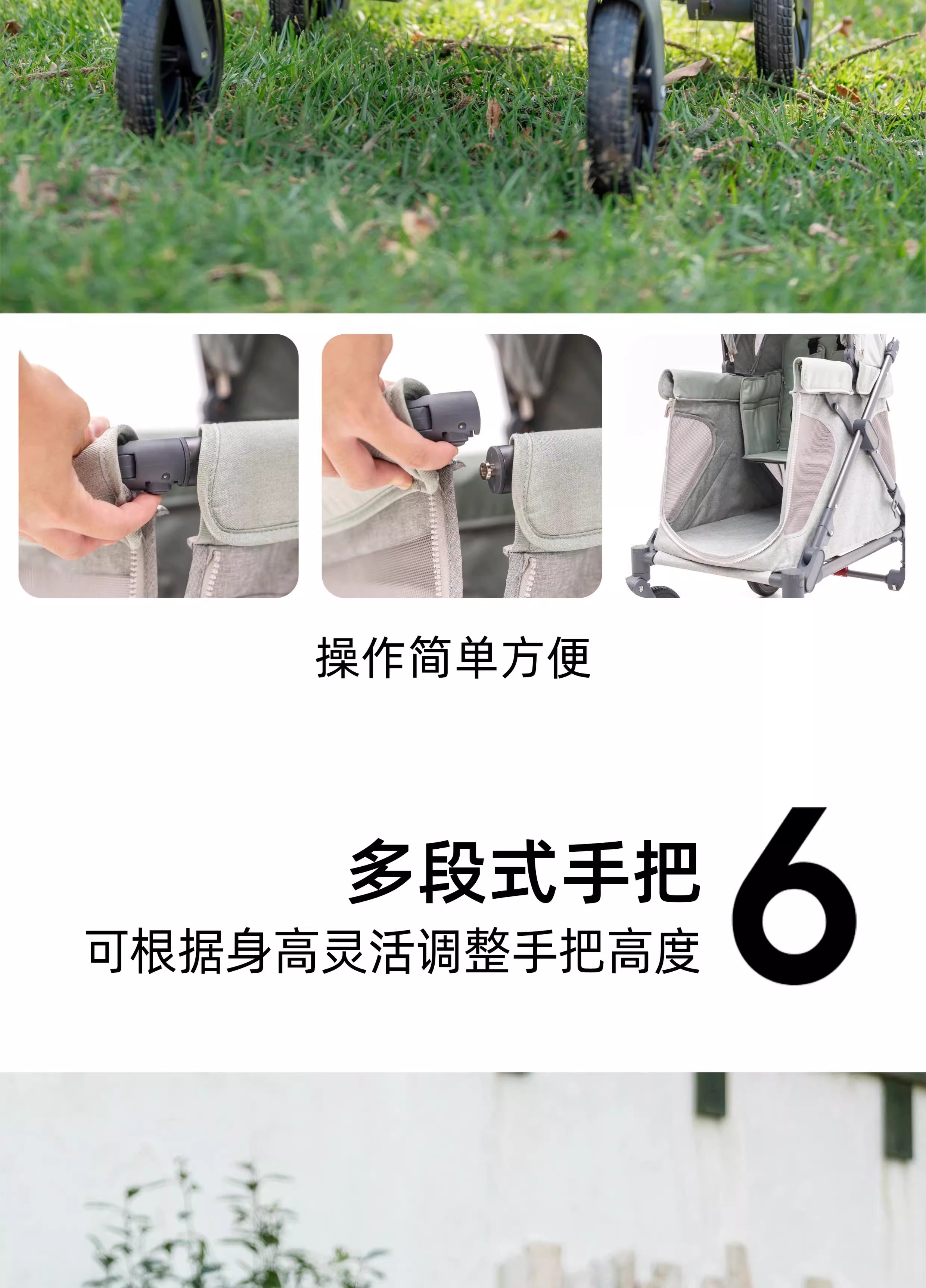 操作简单方便

多段式手把
可根据身高灵活调整手把高度

6