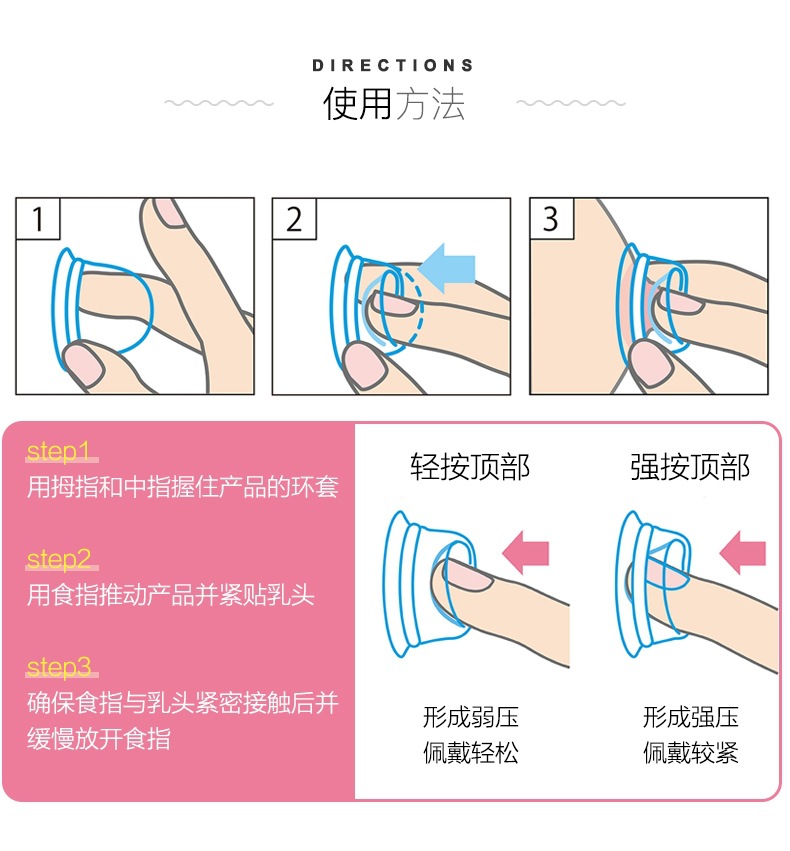 DIRECTIONS
使用方法

1

2

3

step1
用拇指和中指握住产品的环套

step2
用食指推动产品并紧贴乳头

step3
确保食指与乳头紧密接触后并缓慢放开食指

轻按顶部

形成弱压
佩戴轻松

强按顶部

形成强压
佩戴较紧