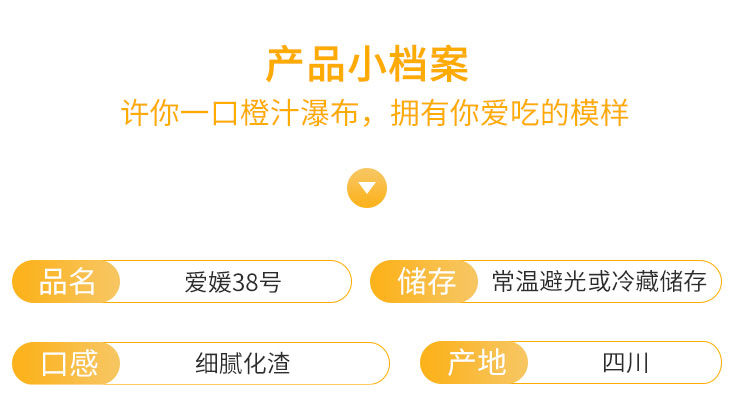 产品小档案

许你一口橙汁瀑布，拥有你爱吃的模样

品名 爱媛38号

储存 常温避光或冷藏储存

口感 细腻化渣

产地 四川