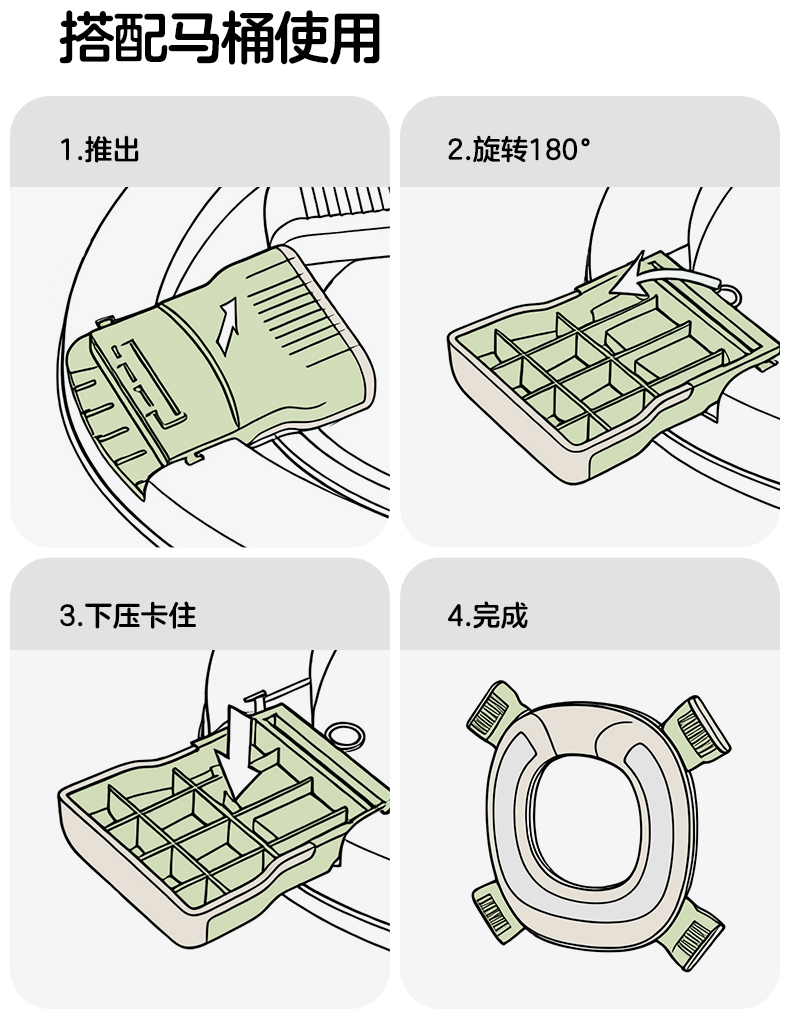 搭配马桶使用

1.推出

2.旋转180°

3.下压卡住

4.完成