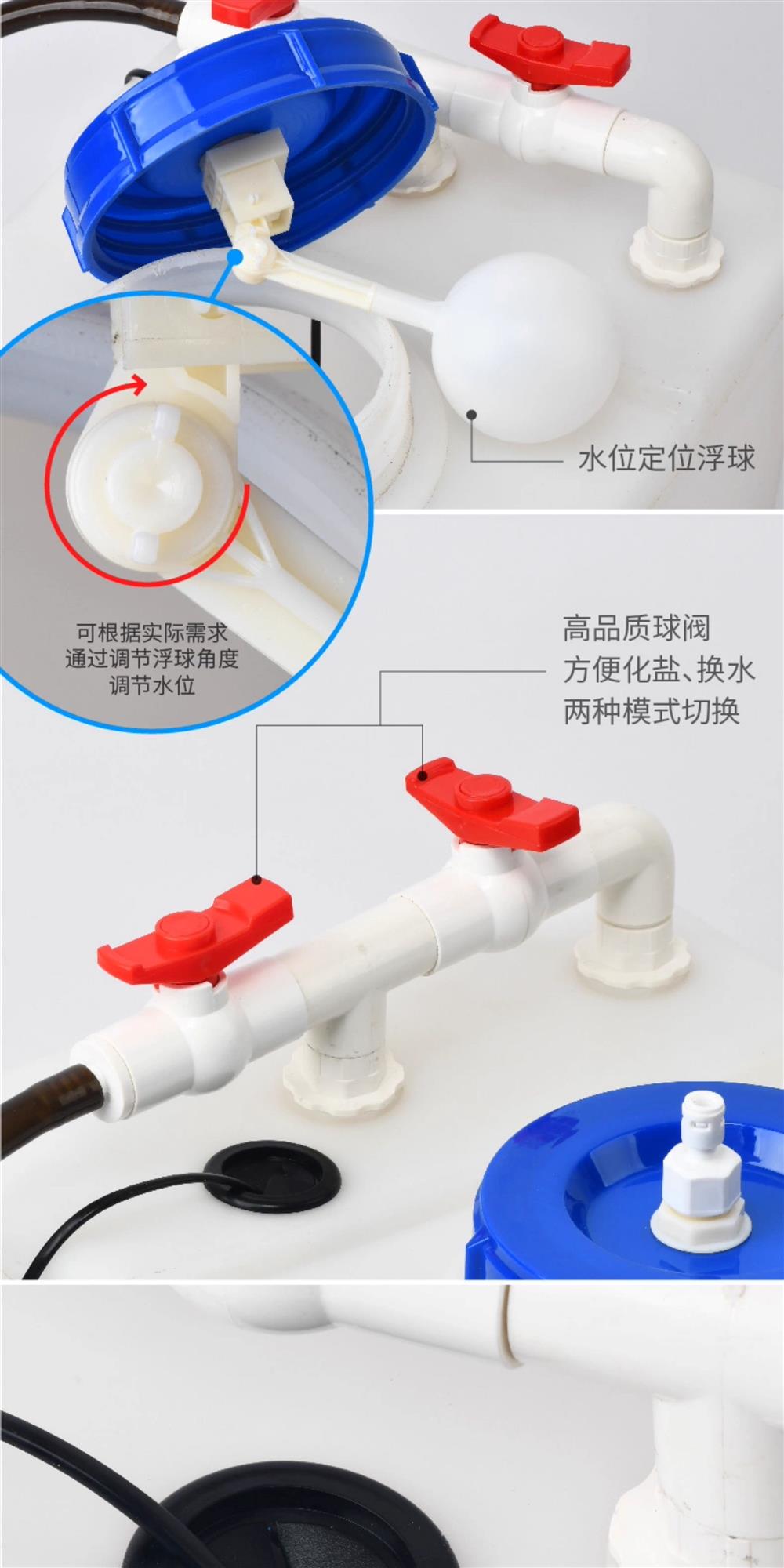 水位定位浮球

可根据实际需求
通过调节浮球角度
调节水位

高品质球阀
方便化盐、换水
两种模式切换