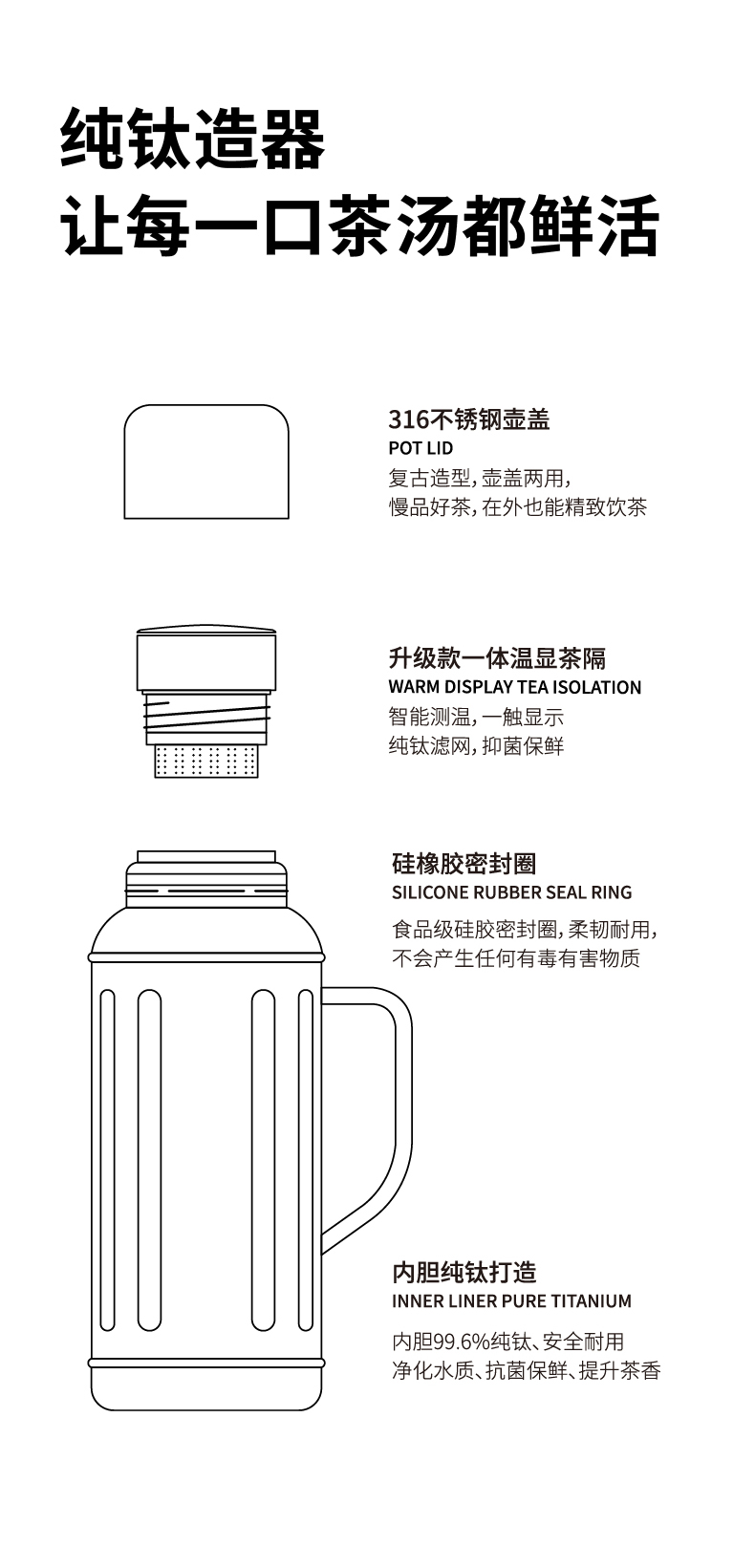 纯钛造器
让每一口茶汤都鲜活

316不锈钢壶盖
POT LID
复古造型，壶盖两用，
慢品好茶，在外也能精致饮茶

升级款一体温显茶隔
WARM DISPLAY TEA ISOLATION
智能测温，一触显示
纯钛滤网，抑菌保鲜

硅橡胶密封圈
SILICONE RUBBER SEAL RING
食品级硅胶密封圈，柔韧耐用，
不会产生任何有毒有害物质

内胆纯钛打造
INNER LINER PURE TITANIUM
内胆99.6%纯钛、安全耐用
净化水质、抗菌保鲜、提升茶香