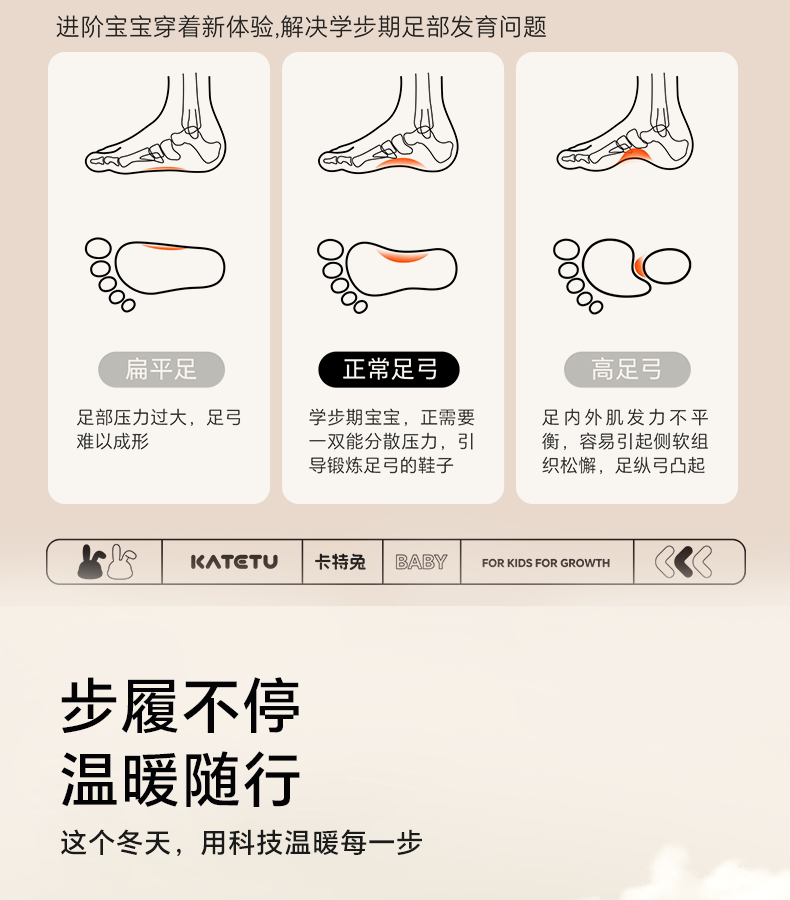 进阶宝宝穿着新体验,解决学步期足部发育问题

扁平足

足部压力过大，足弓难以成形

正常足弓

学步期宝宝，正需要一双能分散压力，引导锻炼足弓的鞋子

高足弓

足内外肌发力不平衡，容易引起侧软组织松懈，足纵弓凸起

KATETU 卡特兔 BABY FOR KIDS FOR GROWTH

步履不停
温暖随行

这个冬天，用科技温暖每一步