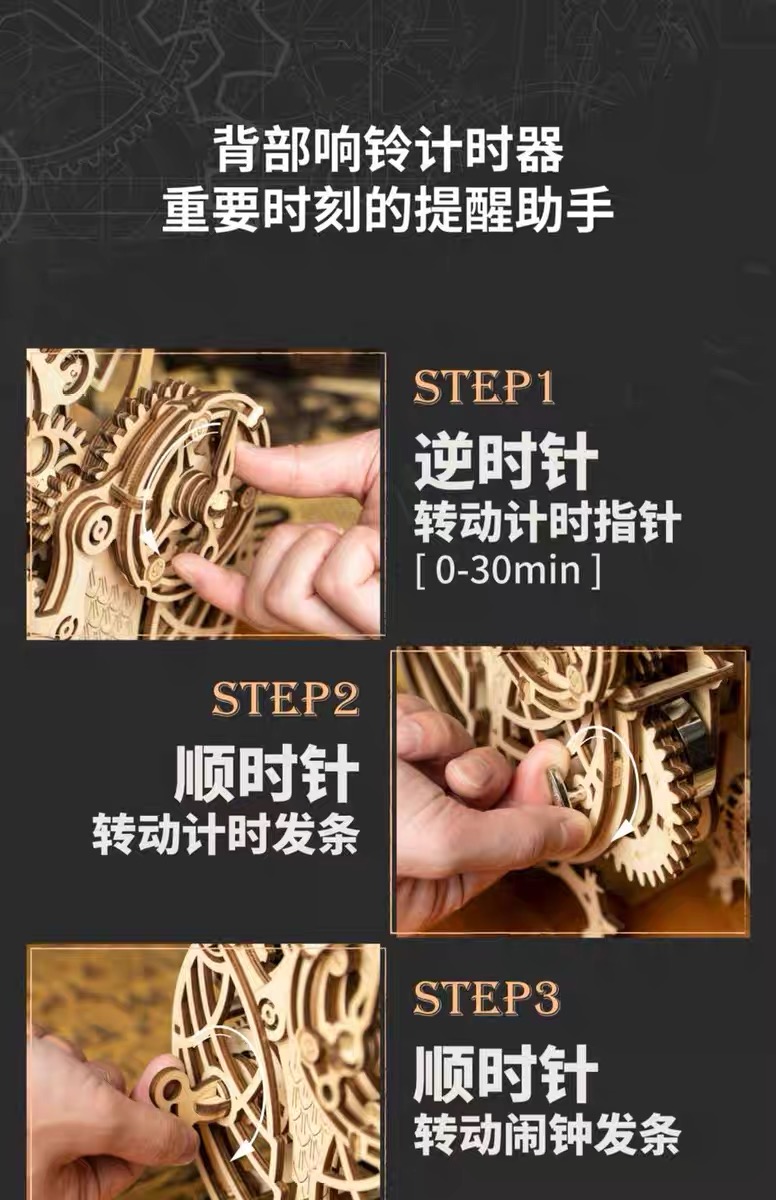 背部响铃计时器
重要时刻的提醒助手

STEP1
逆时针
转动计时指针
[ 0-30min ]

STEP2
顺时针
转动计时发条

STEP3
顺时针
转动闹钟发条