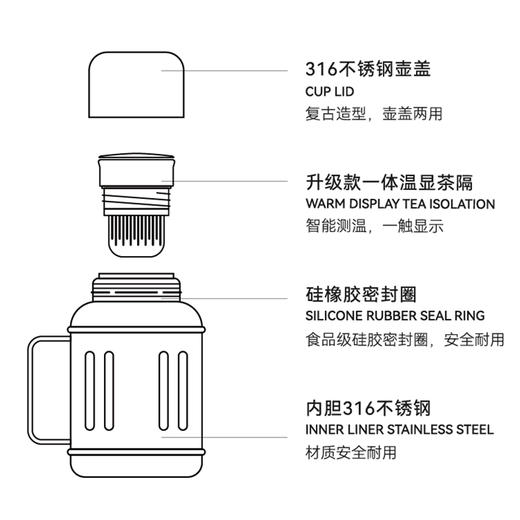 316不锈钢壶盖
CUP LID
复古造型，壶盖两用

升级款一体温显茶隔
WARM DISPLAY TEA ISOLATION
智能测温，一触显示

硅橡胶密封圈
SILICONE RUBBER SEAL RING
食品级硅胶密封圈，安全耐用

内胆316不锈钢
INNER LINER STAINLESS STEEL
材质安全耐用