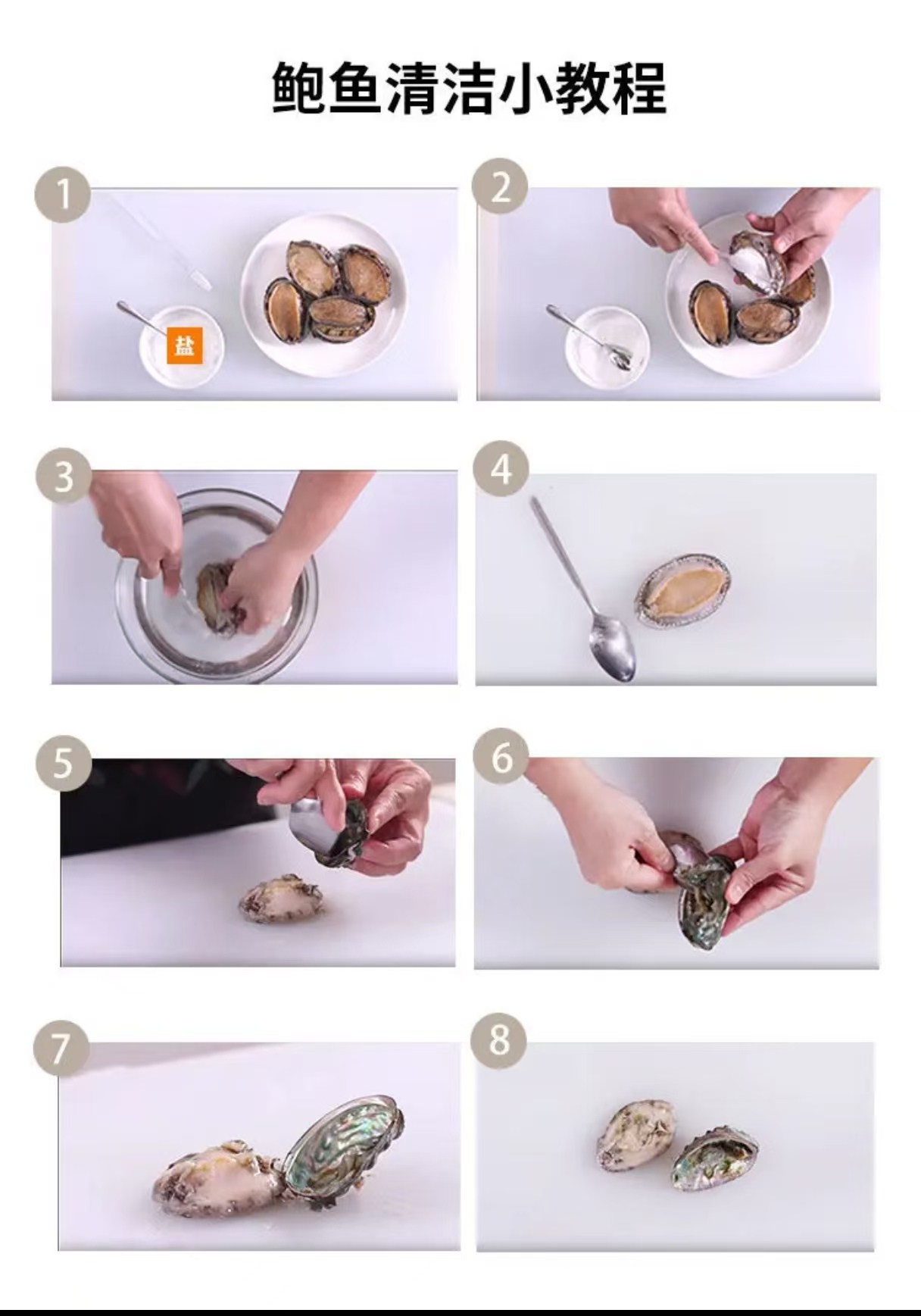 鲍鱼清洁小教程

1

盐

2

3

4

5

6

7

8