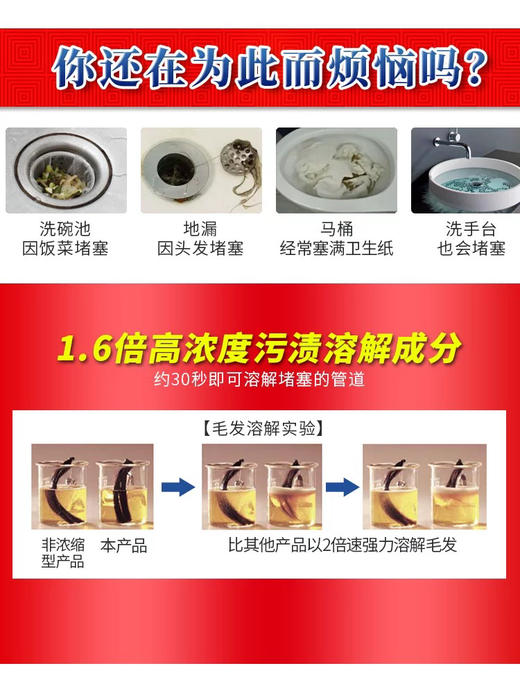 你还在为此而烦恼吗？

洗碗池
因饭菜堵塞

地漏
因头发堵塞

马桶
经常塞满卫生纸

洗手台
也会堵塞

1.6倍高浓度污渍溶解成分
约30秒即可溶解堵塞的管道

【毛发溶解实验】

非浓缩型产品

本产品

比其他产品以2倍速强力溶解毛发