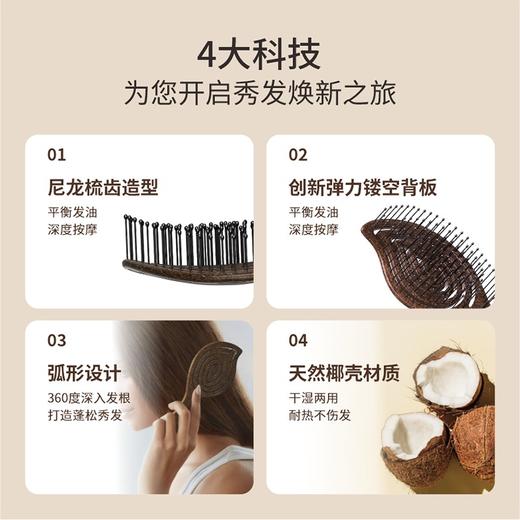 4大科技
为您开启秀发焕新之旅

01
尼龙梳齿造型
平衡发油
深度按摩

02
创新弹力镂空背板
平衡发油
深度按摩

03
弧形设计
360度深入发根
打造蓬松秀发

04
天然椰壳材质
干湿两用
耐热不伤发