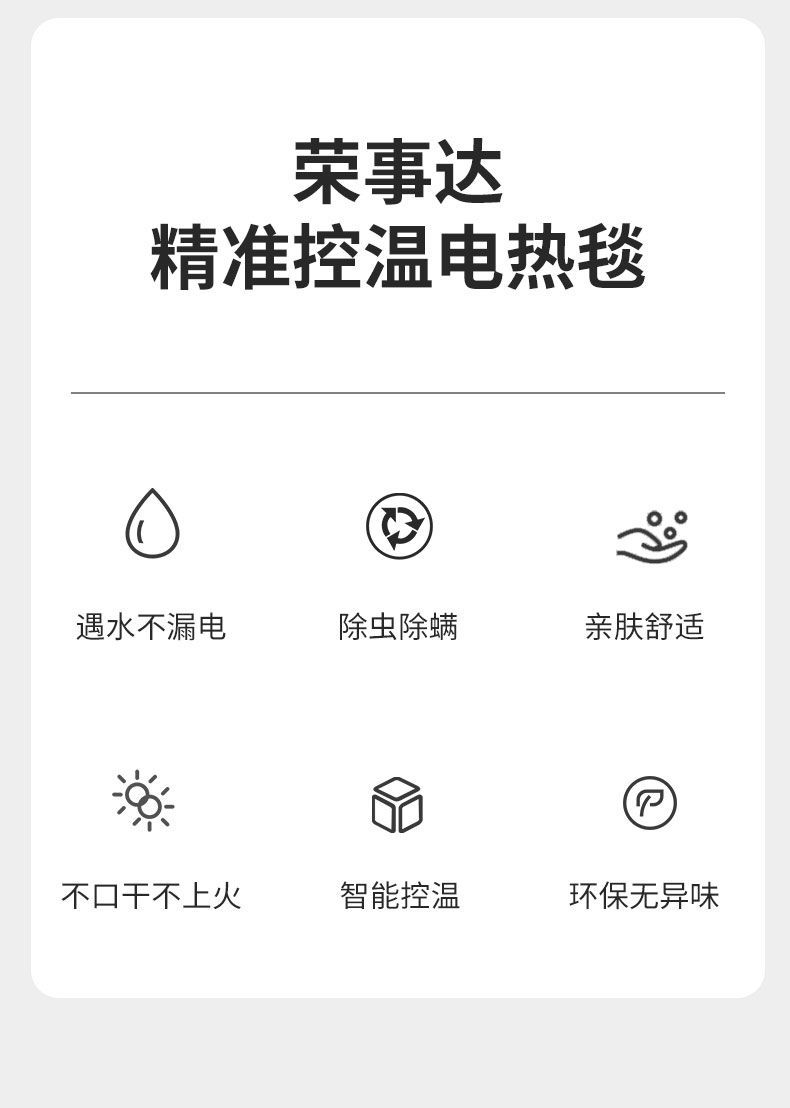 荣事达
精准控温电热毯

遇水不漏电

除虫除螨

亲肤舒适

不口干不上火

智能控温

环保无异味