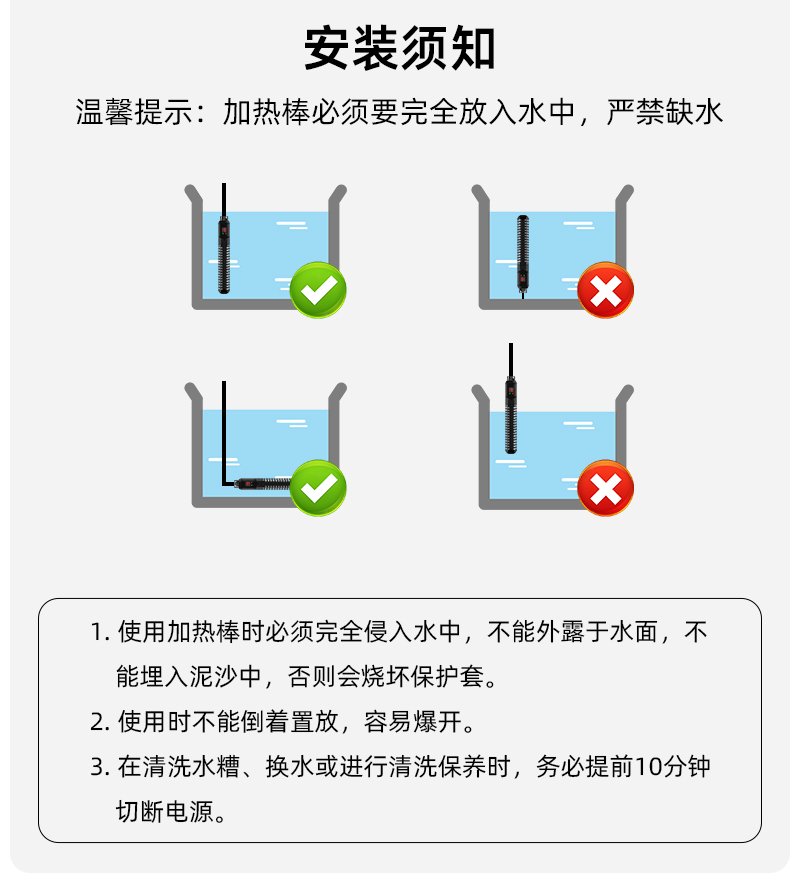 安装须知

温馨提示：加热棒必须要完全放入水中，严禁缺水

1. 使用加热棒时必须完全侵入水中，不能外露于水面，不能埋入泥沙中，否则会烧坏保护套。

2. 使用时不能倒着置放，容易爆开。

3. 在清洗水槽、换水或进行清洗保养时，务必提前10分钟切断电源。