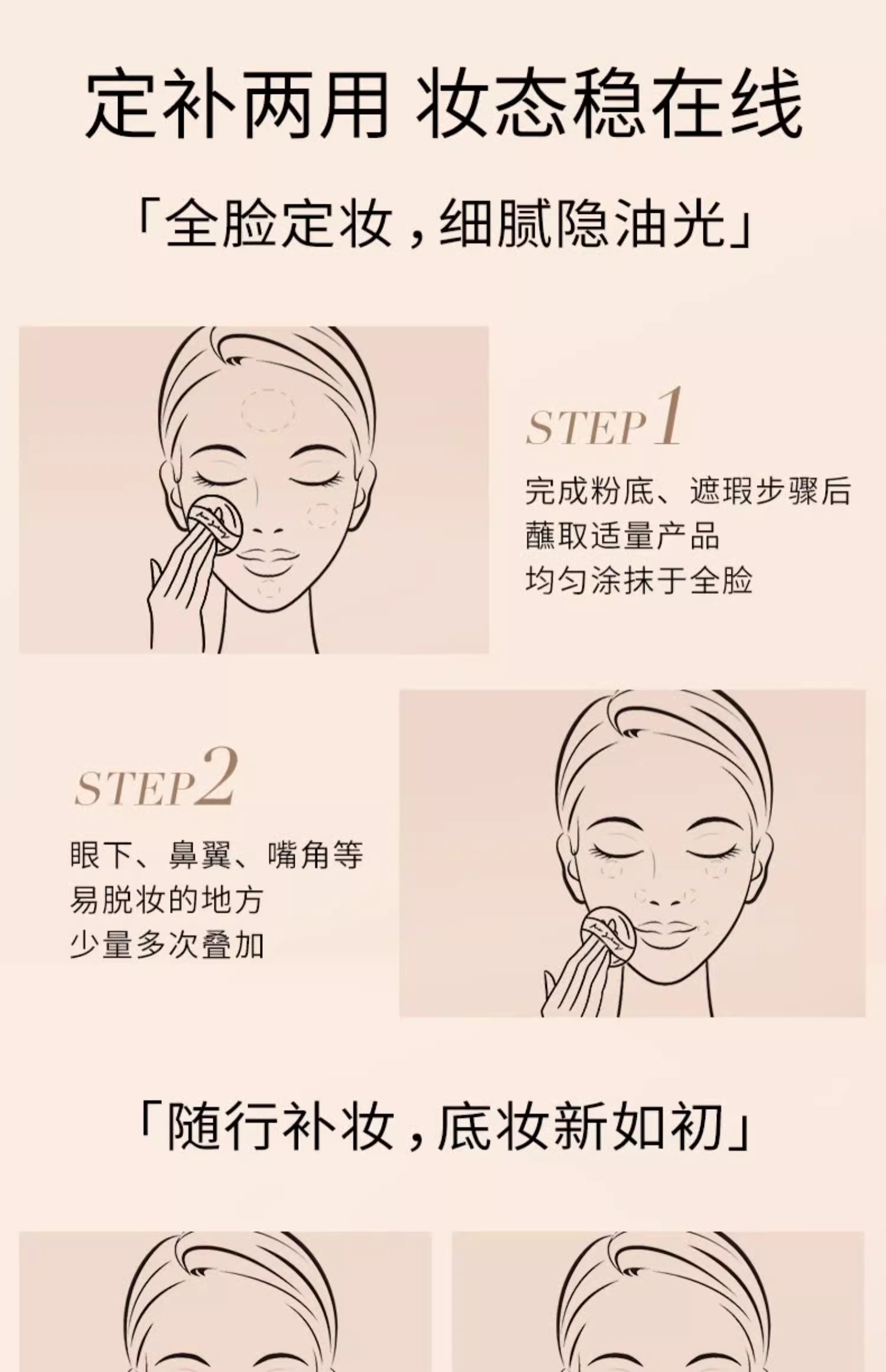 定补两用 妆态稳在线

「全脸定妆，细腻隐油光」

STEP1

完成粉底、遮瑕步骤后
蘸取适量产品
均匀涂抹于全脸

STEP2

眼下、鼻翼、嘴角等
易脱妆的地方
少量多次叠加

「随行补妆，底妆新如初」