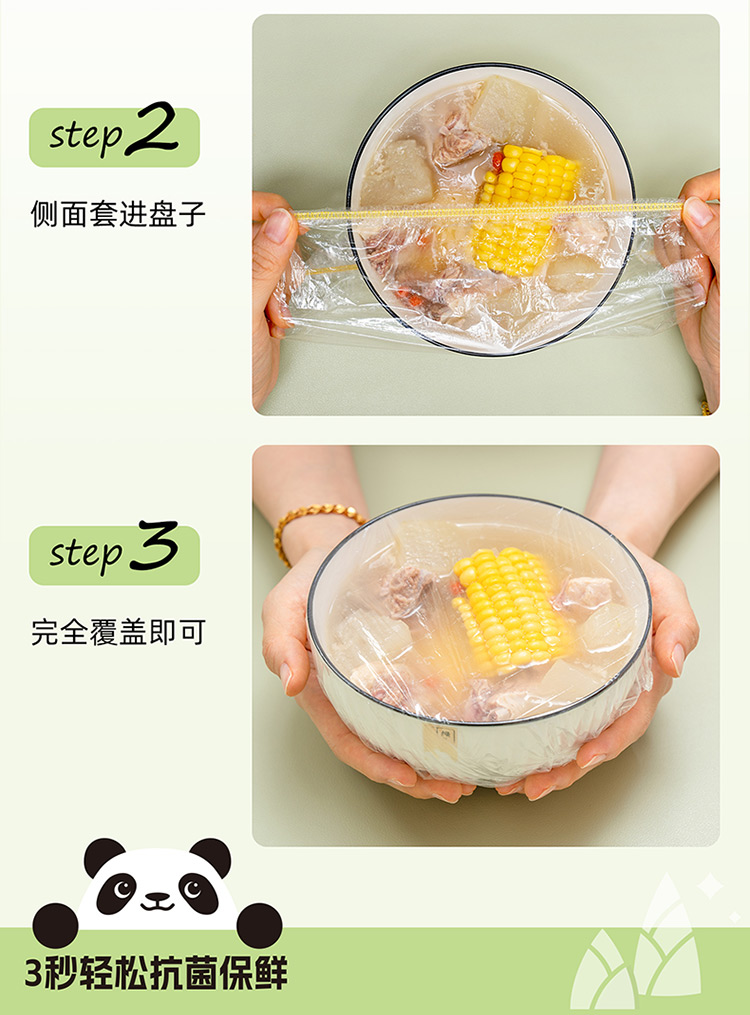 step 2

侧面套进盘子

step 3

完全覆盖即可

3秒轻松抗菌保鲜