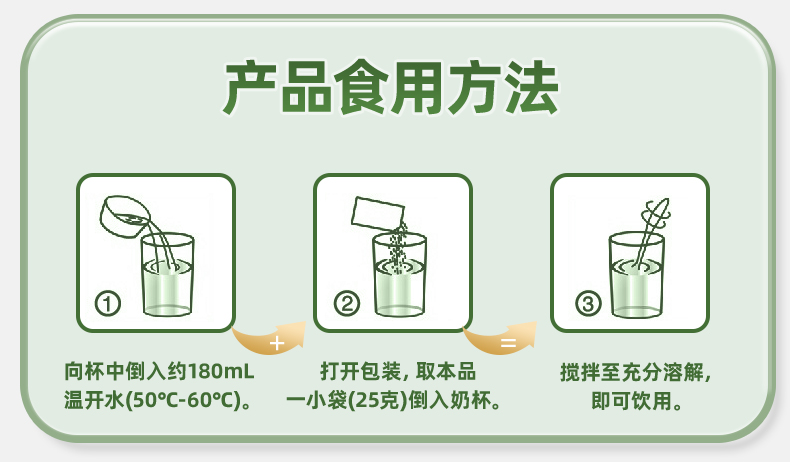 产品食用方法

①

+

②

=

③

向杯中倒入约180mL温开水(50℃-60℃)。

打开包装，取本品一小袋(25克)倒入奶杯。

搅拌至充分溶解，即可饮用。