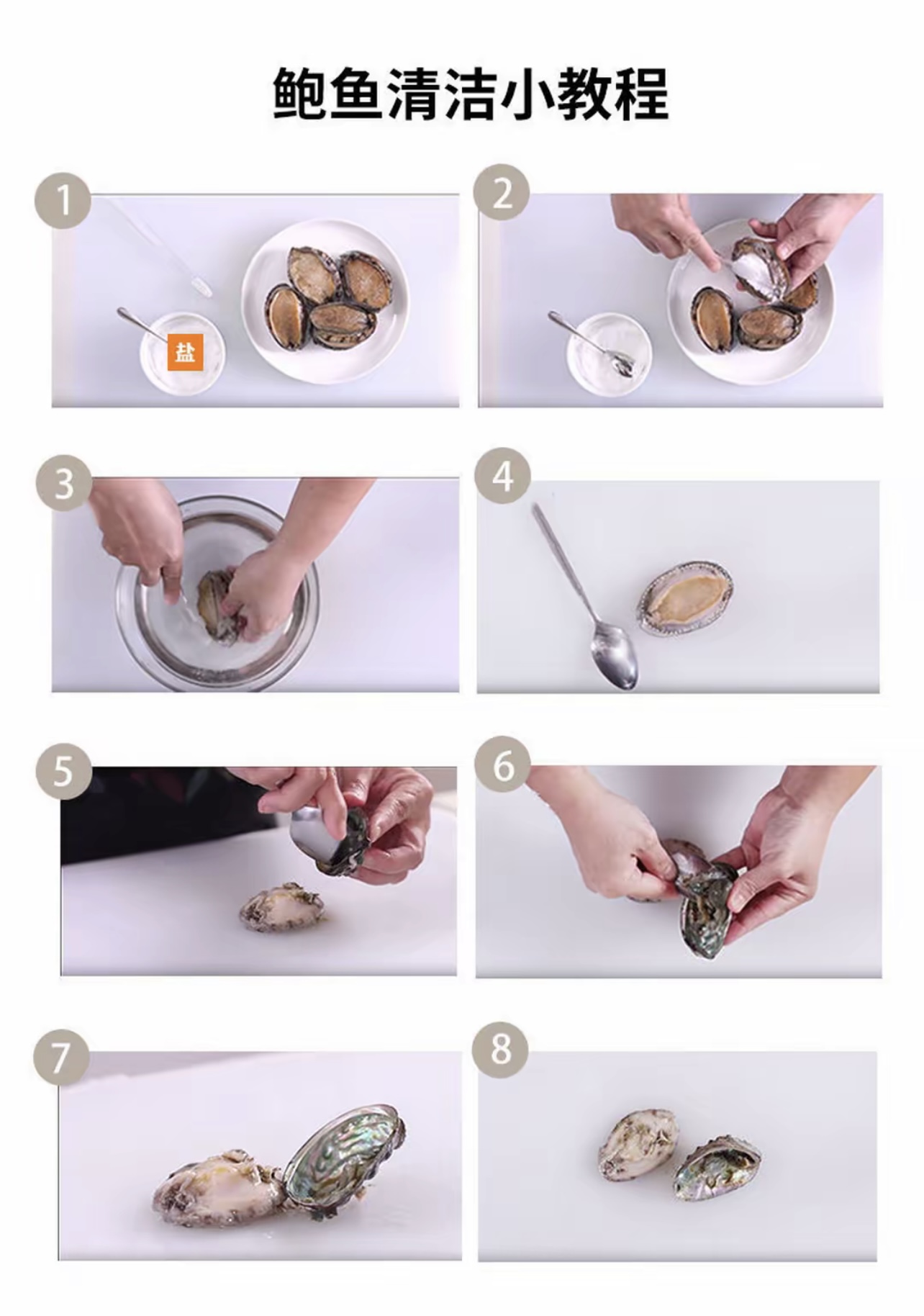 鲍鱼清洁小教程

1

盐

2

3

4

5

6

7

8