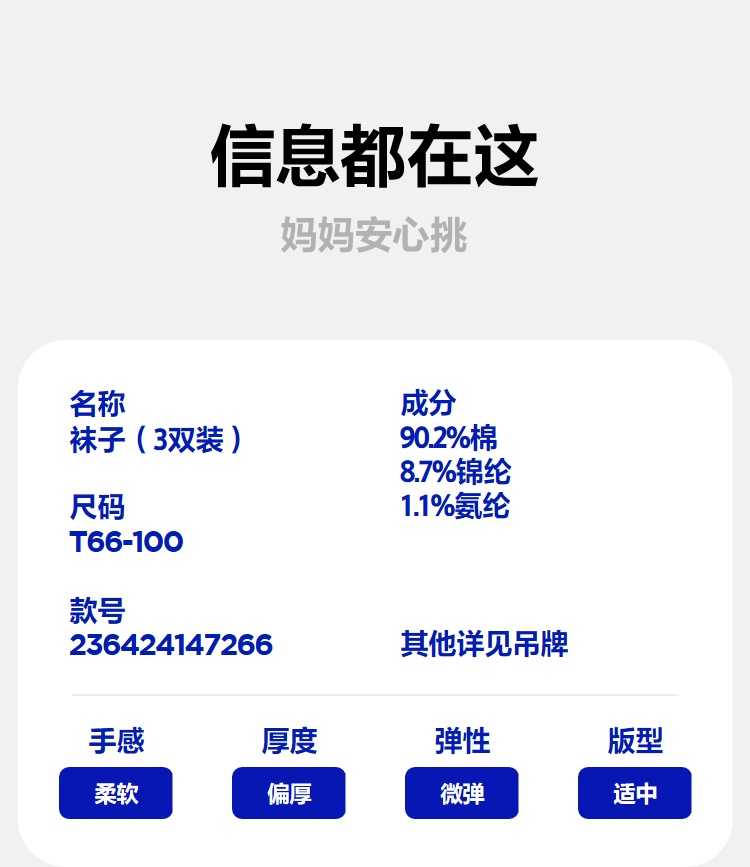 信息都在这

妈妈安心挑

名称
袜子（3双装）

尺码
T66-100

款号
236424147266

成分
90.2%棉
8.7%锦纶
1.1%氨纶

其他详见吊牌

手感
柔软

厚度
偏厚

弹性
微弹

版型
适中