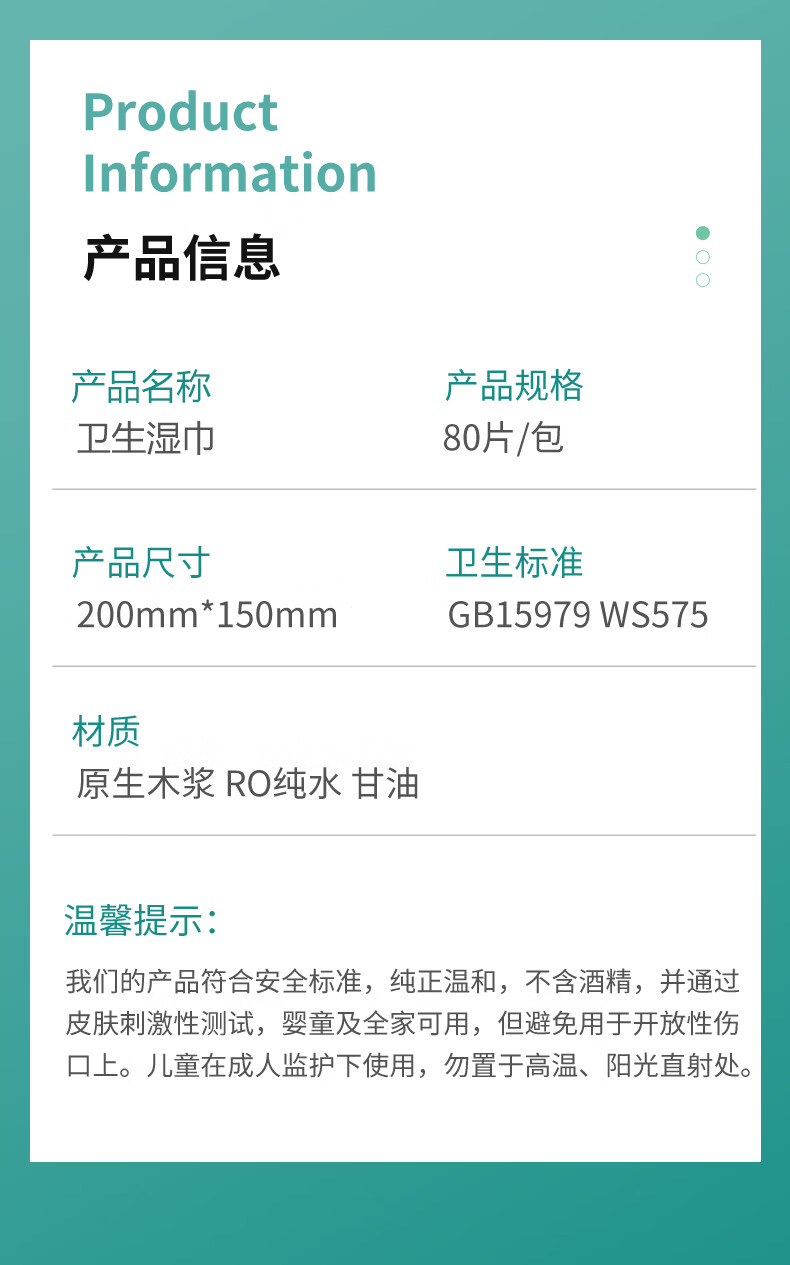 Product
Information

产品信息

产品名称
卫生湿巾

产品规格
80片/包

产品尺寸
200mm*150mm

卫生标准
GB15979 WS575

材质
原生木浆 RO纯水 甘油

温馨提示:

我们的产品符合安全标准，纯正温和，不含酒精，并通过皮肤刺激性测试，婴童及全家可用，但避免用于开放性伤口上。儿童在成人监护下使用，勿置于高温、阳光直射处。