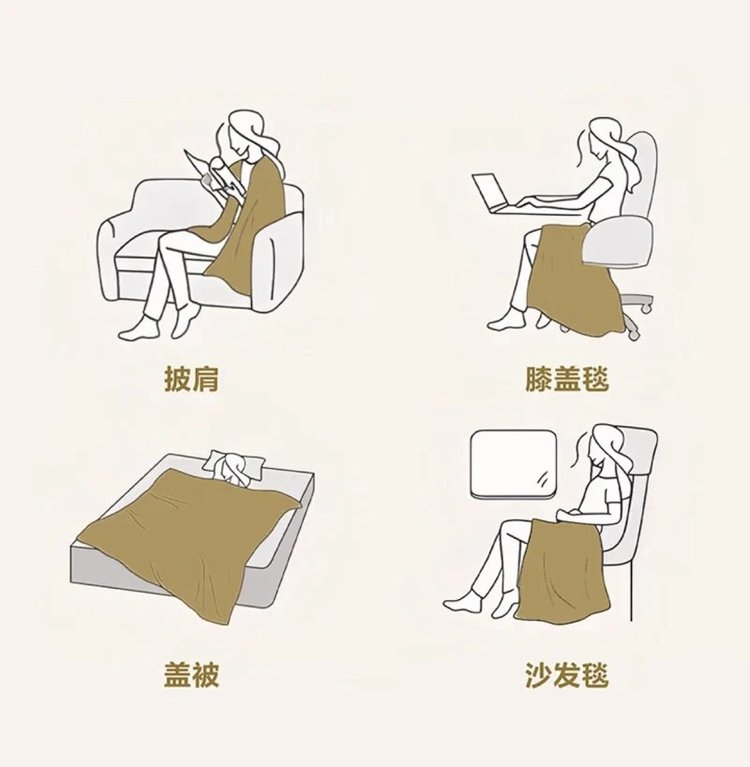 披肩

膝盖毯

盖被

沙发毯