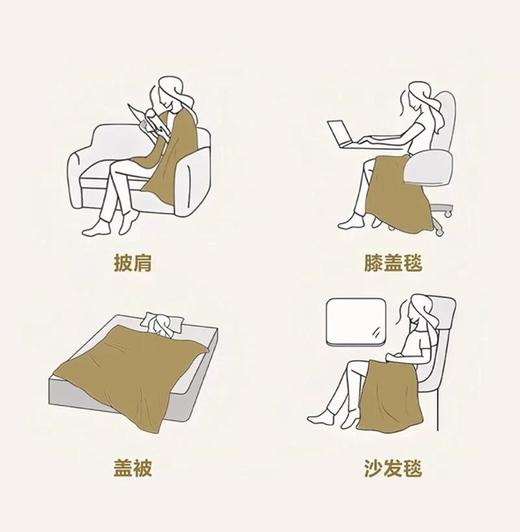 披肩

膝盖毯

盖被

沙发毯