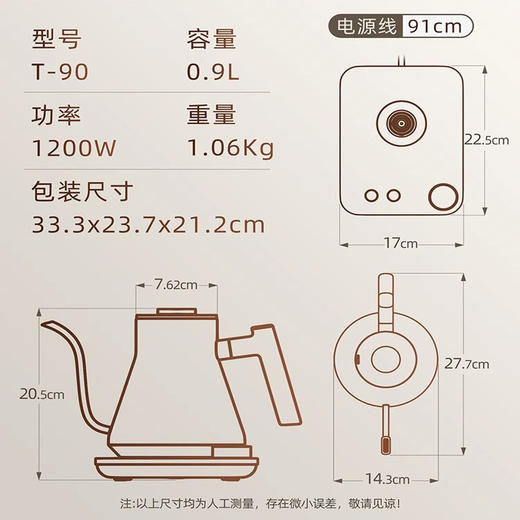 型号
T-90

容量
0.9L

功率
1200W

重量
1.06Kg

包装尺寸
33.3x23.7x21.2cm

电源线 91cm

22.5cm

17cm

7.62cm

20.5cm

27.7cm

14.3cm

注:以上尺寸均为人工测量，存在微小误差，敬请见谅!