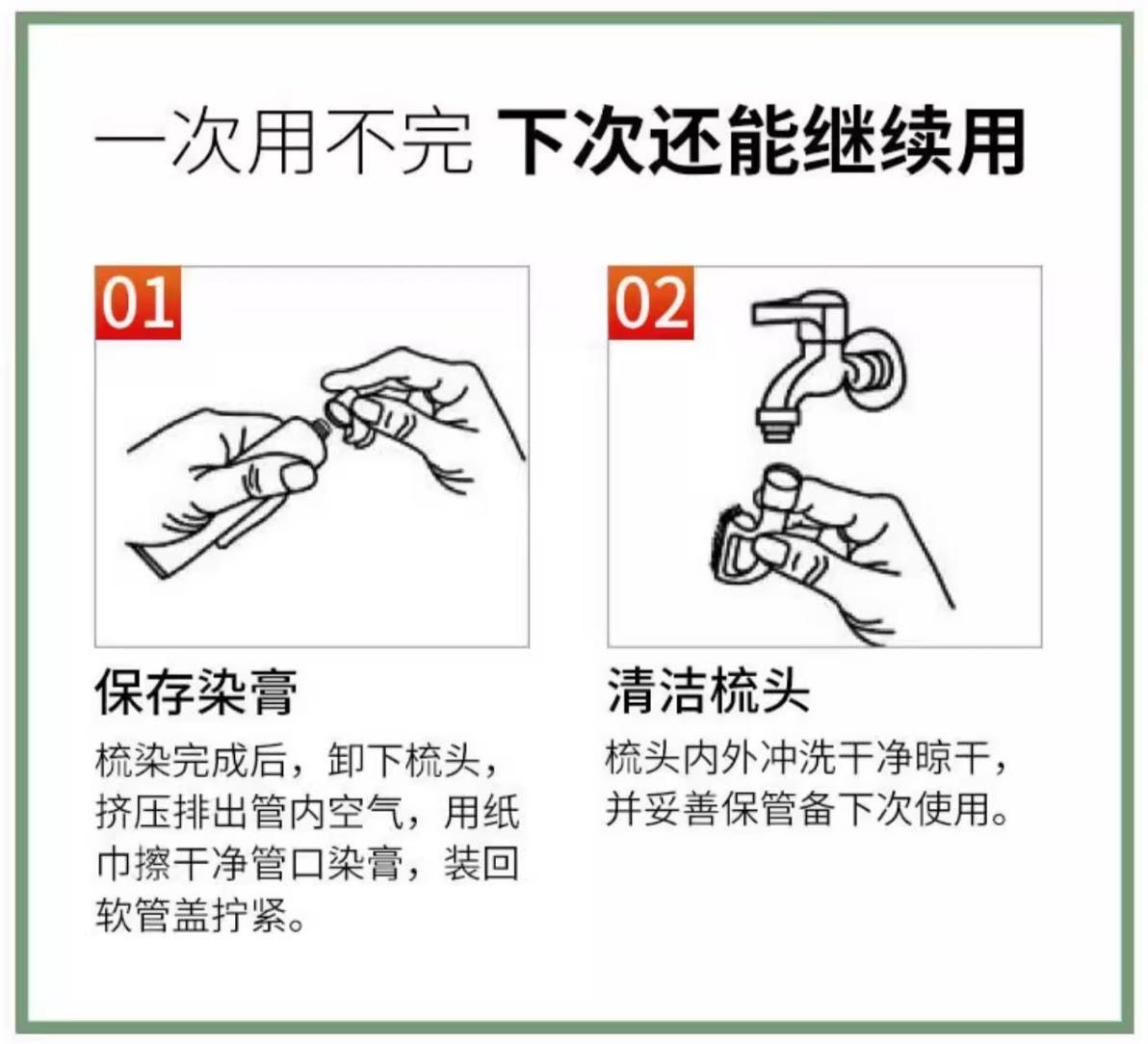 一次用不完 下次还能继续用

01

保存染膏

梳染完成后，卸下梳头，挤压排出管内空气，用纸巾擦干净管口染膏，装回软管盖拧紧。

02

清洁梳头

梳头内外冲洗干净晾干，并妥善保管备下次使用。