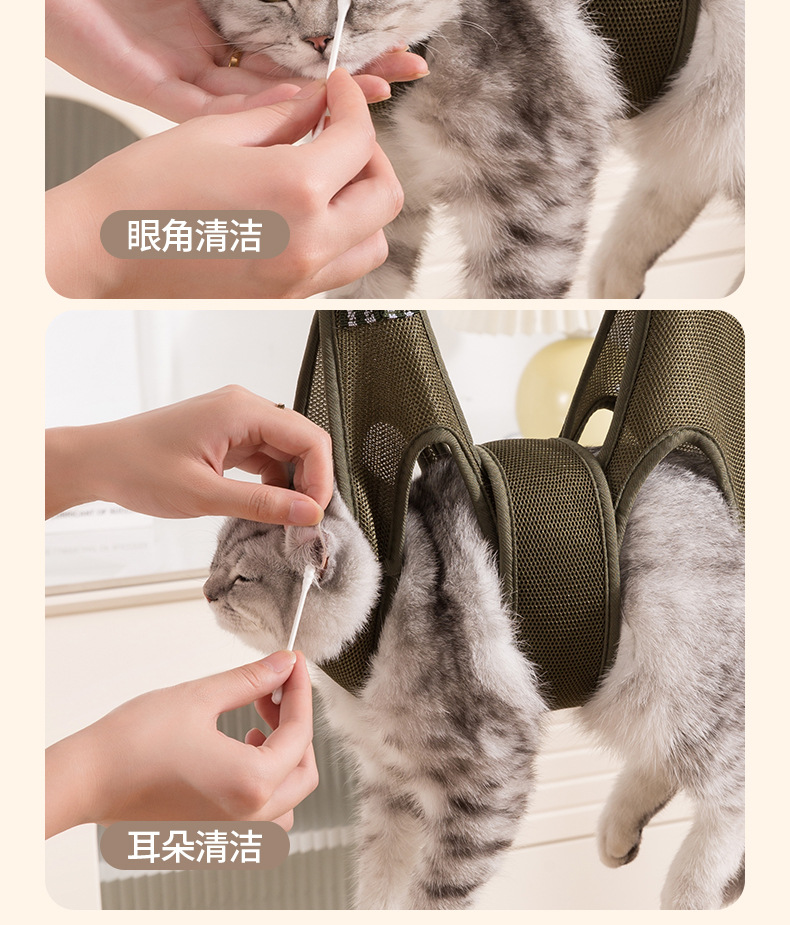 眼角清洁

耳朵清洁