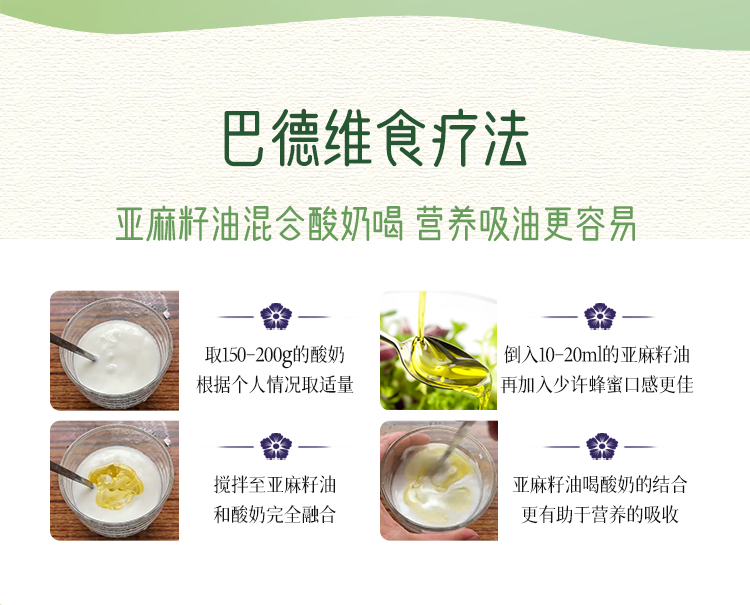 巴德维食疗法

亚麻籽油混合酸奶喝 营养吸油更容易

取150-200g的酸奶
根据个人情况取适量

倒入10-20ml的亚麻籽油
再加入少许蜂蜜口感更佳

搅拌至亚麻籽油
和酸奶完全融合

亚麻籽油喝酸奶的结合
更有助于营养的吸收