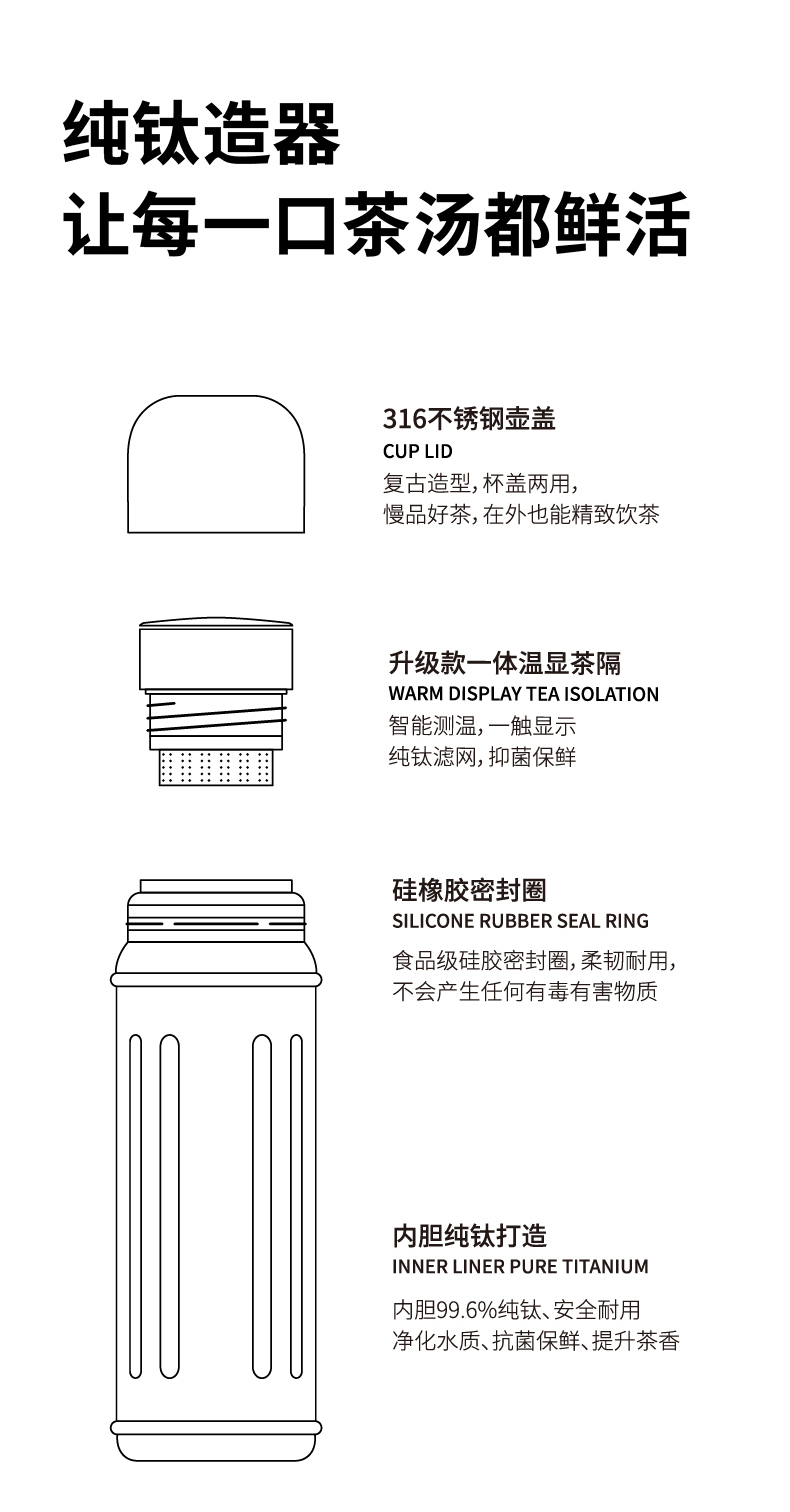 纯钛造器
让每一口茶汤都鲜活

316不锈钢壶盖
CUP LID
复古造型，杯盖两用，
慢品好茶，在外也能精致饮茶

升级款一体温显茶隔
WARM DISPLAY TEA ISOLATION
智能测温，一触显示
纯钛滤网，抑菌保鲜

硅橡胶密封圈
SILICONE RUBBER SEAL RING
食品级硅胶密封圈，柔韧耐用，
不会产生任何有毒有害物质

内胆纯钛打造
INNER LINER PURE TITANIUM
内胆99.6%纯钛、安全耐用
净化水质、抗菌保鲜、提升茶香